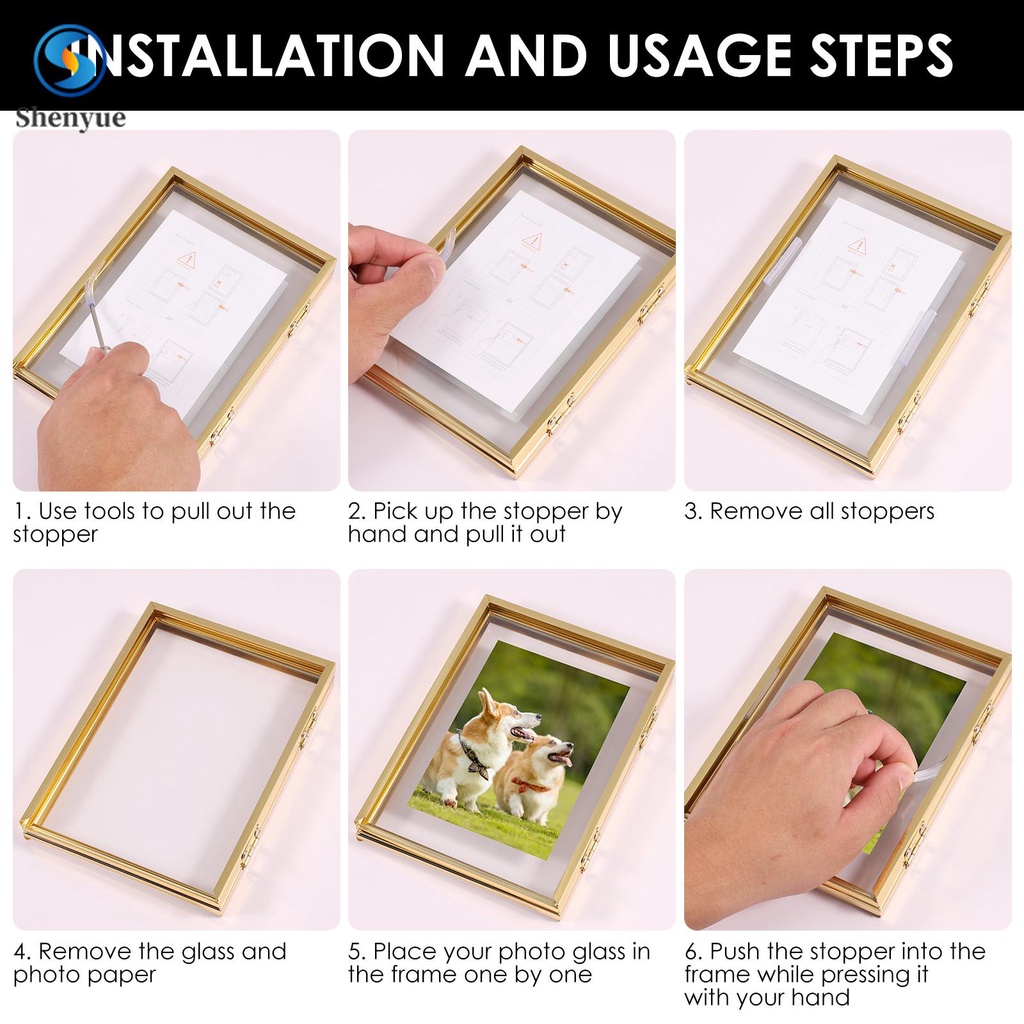 INSTALLATION AND USAGE STEPS

Shenyue

1. Use tools to pull out the stopper

2. Pick up the stopper by hand and pull it out

3. Remove all stoppers

4. Remove the glass and photo paper

5. Place your photo glass in the frame one by one

6. Push the stopper into the frame while pressing it with your hand