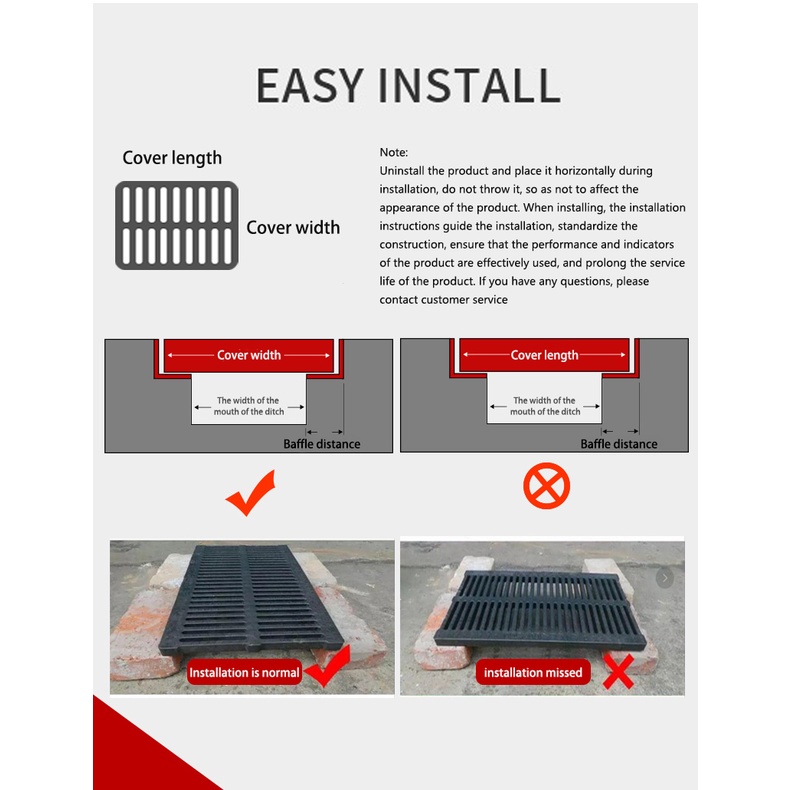 EASY INSTALL

Cover length

Cover width

Note:
Uninstall the product and place it horizontally during installation, do not throw it, so as not to affect the appearance of the product. When installing, the installation instructions guide the installation, standardize the construction, ensure that the performance and indicators of the product are effectively used, and prolong the service life of the product. If you have any questions, please contact customer service

Cover width

The width of the mouth of the ditch

Baffle distance

Cover length

The width of the mouth of the ditch

Baffle distance

Installation is normal

installation missed