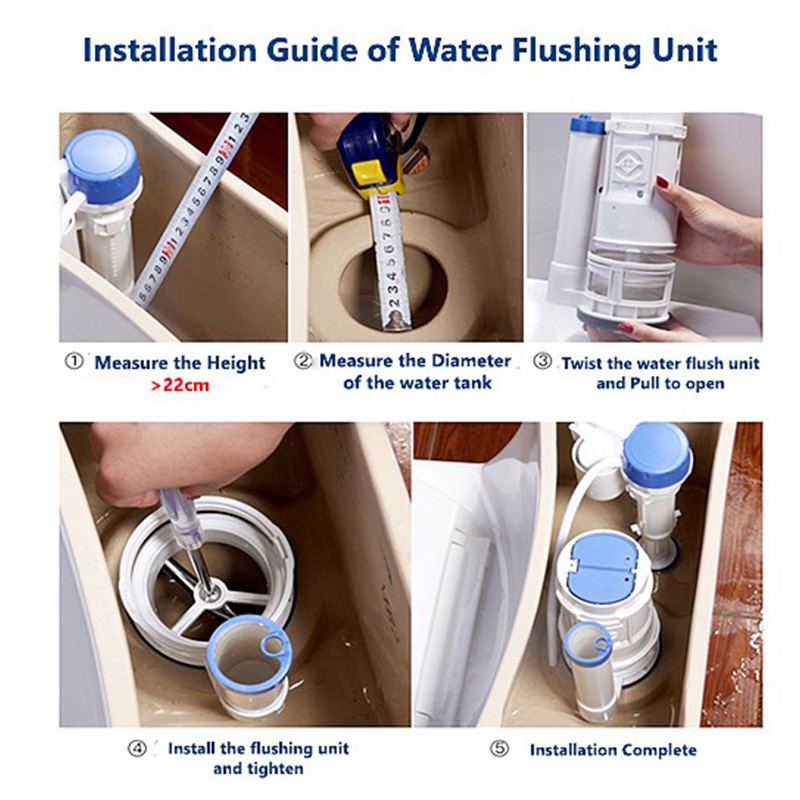 Installation Guide of Water Flushing Unit

① Measure the Height
>22cm

② Measure the Diameter of the water tank

③ Twist the water flush unit and Pull to open

④ Install the flushing unit and tighten

⑤ Installation Complete