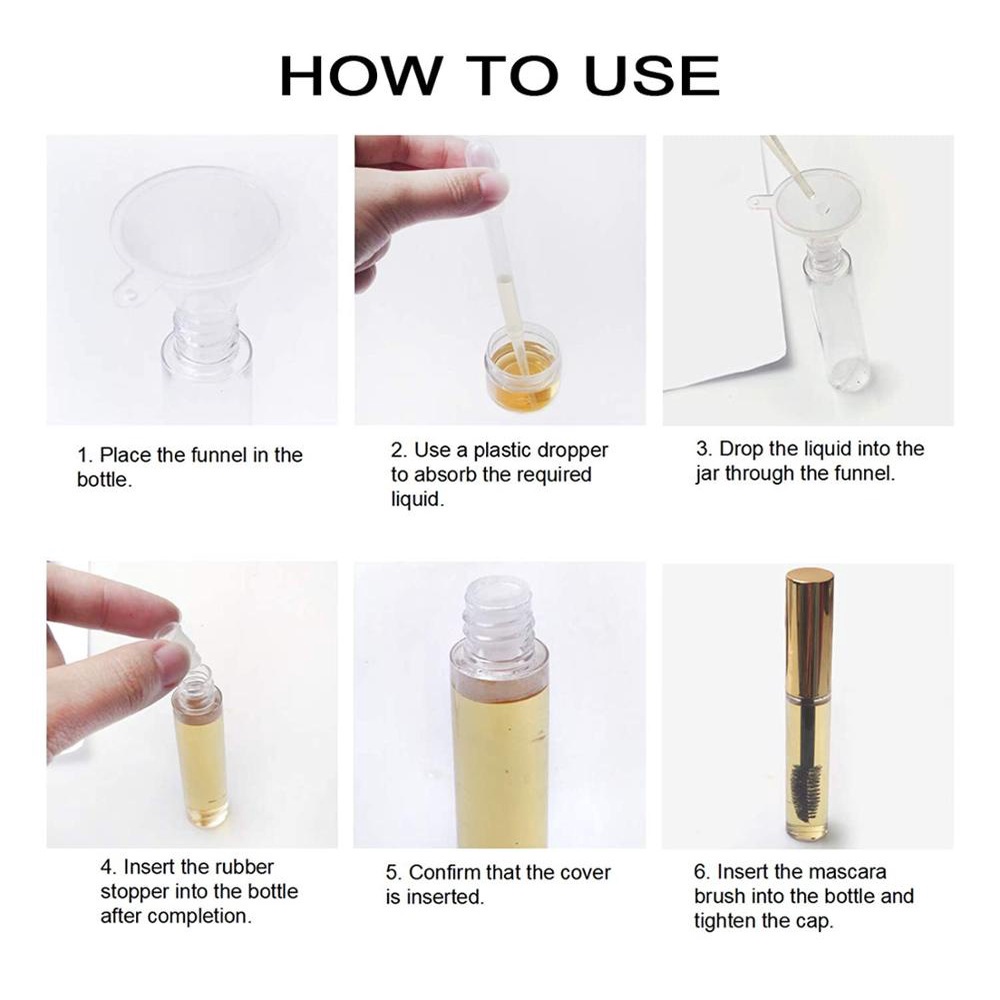 HOW TO USE

1. Place the funnel in the bottle.

2. Use a plastic dropper to absorb the required liquid.

3. Drop the liquid into the jar through the funnel.

4. Insert the rubber stopper into the bottle after completion.

5. Confirm that the cover is inserted.

6. Insert the mascara brush into the bottle and tighten the cap.