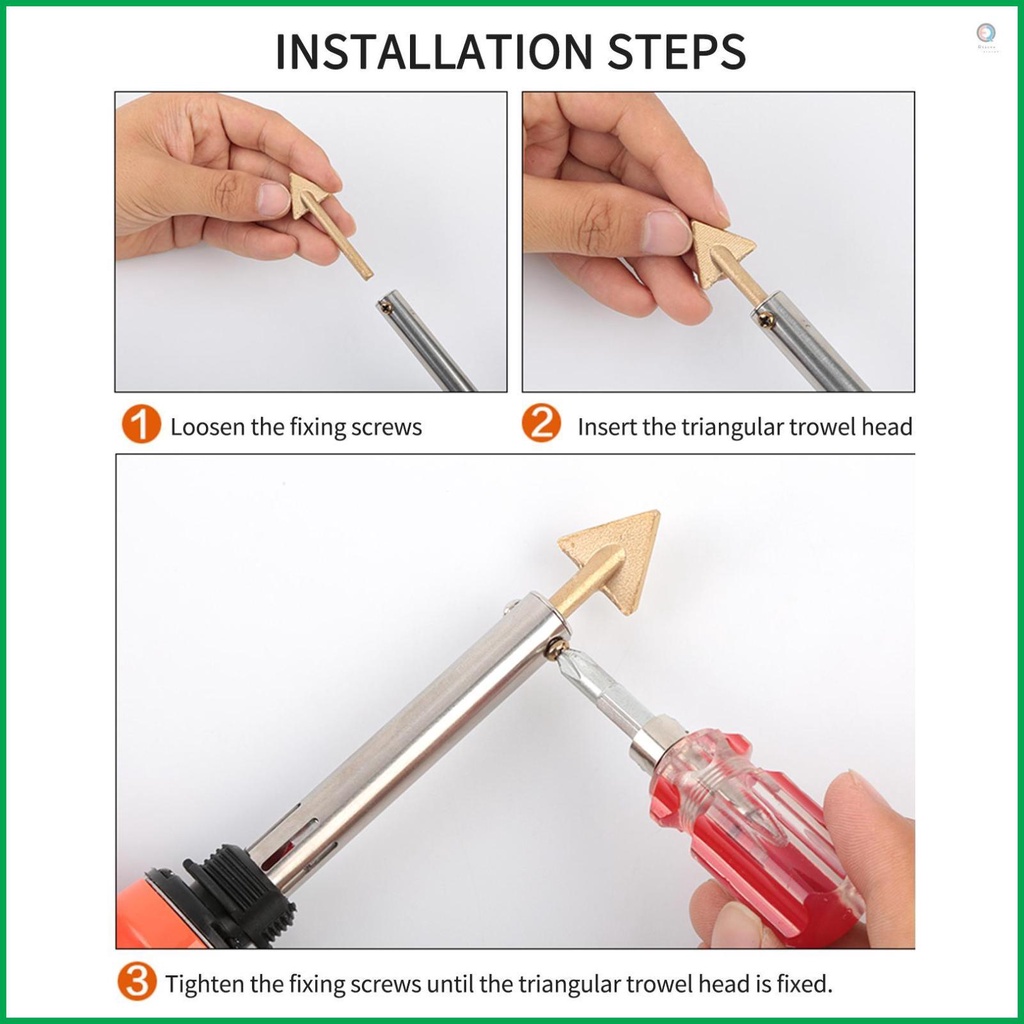 INSTALLATION STEPS

1 Loosen the fixing screws

2 Insert the triangular trowel head

3 Tighten the fixing screws until the triangular trowel head is fixed.