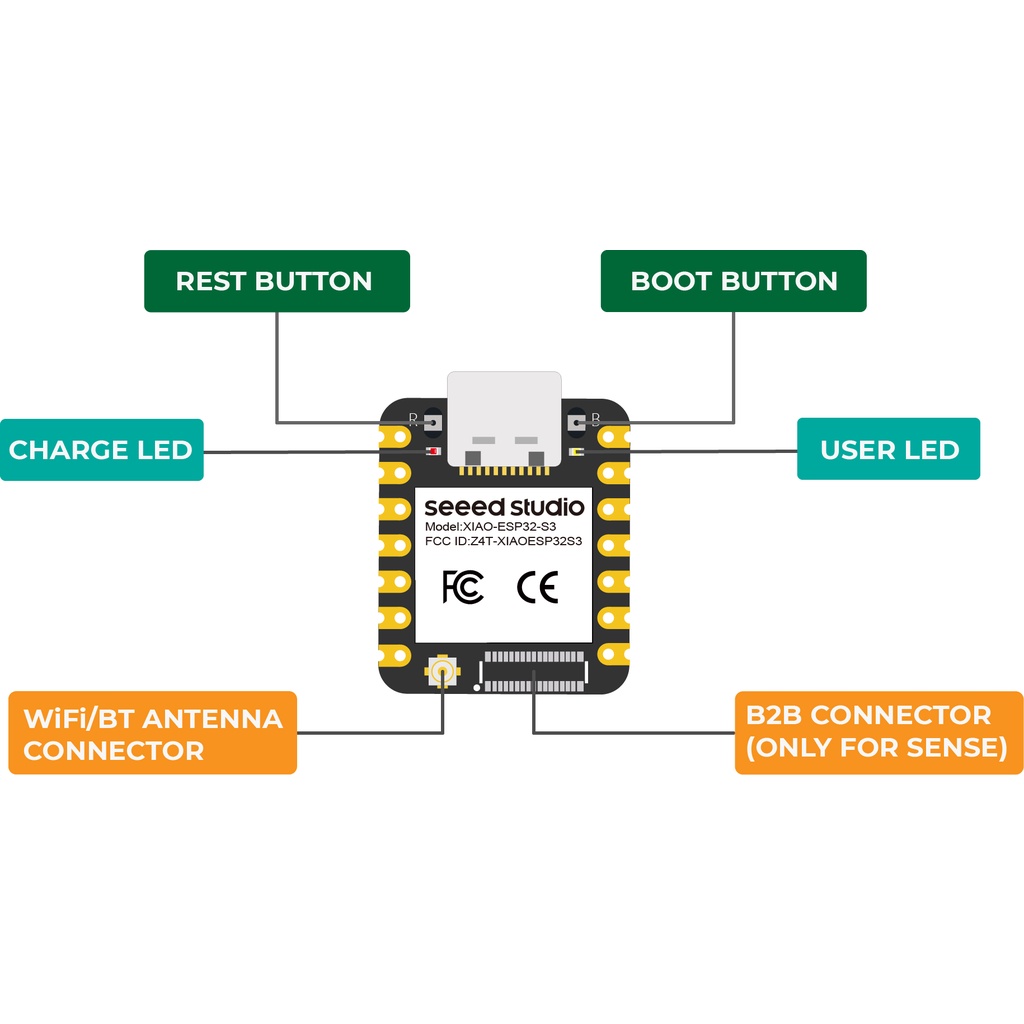 REST BUTTON

BOOT BUTTON

CHARGE LED

USER LED

R

B

seeed studio
Model:XIAO-ESP32-S3
FCC ID:Z4T-XIAOESP32S3

FC CE

WiFi/BT ANTENNA CONNECTOR

B2B CONNECTOR (ONLY FOR SENSE)