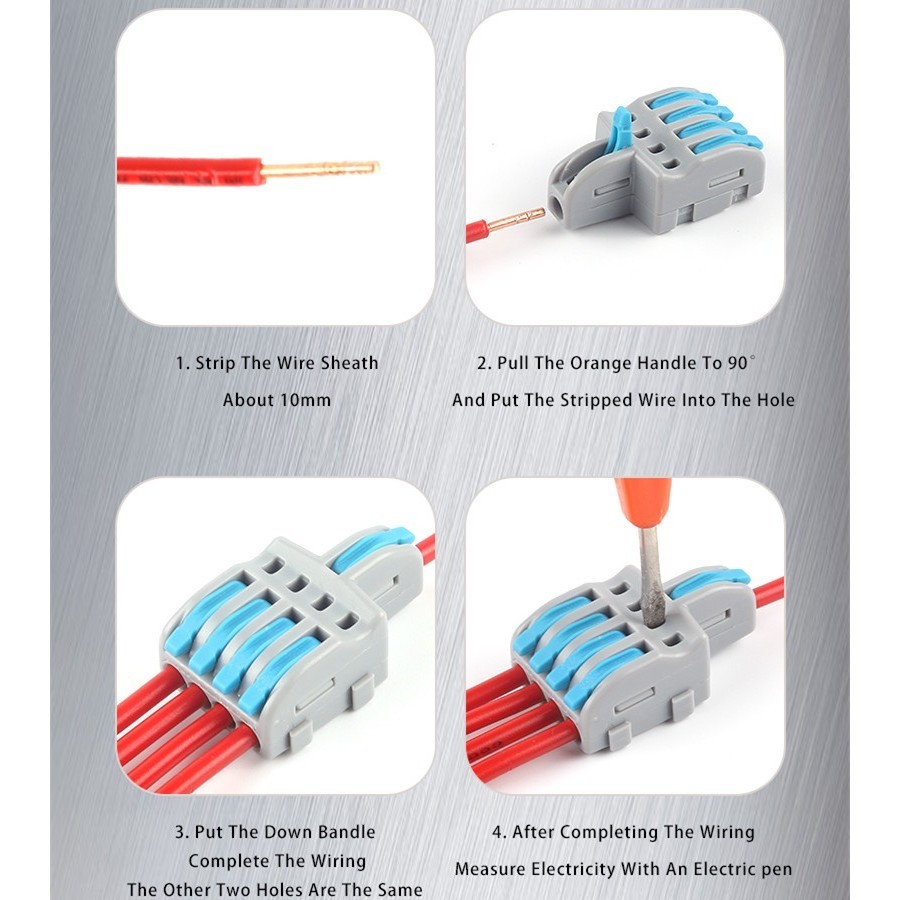 1. Strip The Wire Sheath
About 10mm

2. Pull The Orange Handle To 90°
And Put The Stripped Wire Into The Hole

3. Put The Down Bandle
Complete The Wiring
The Other Two Holes Are The Same

4. After Completing The Wiring
Measure Electricity With An Electric pen