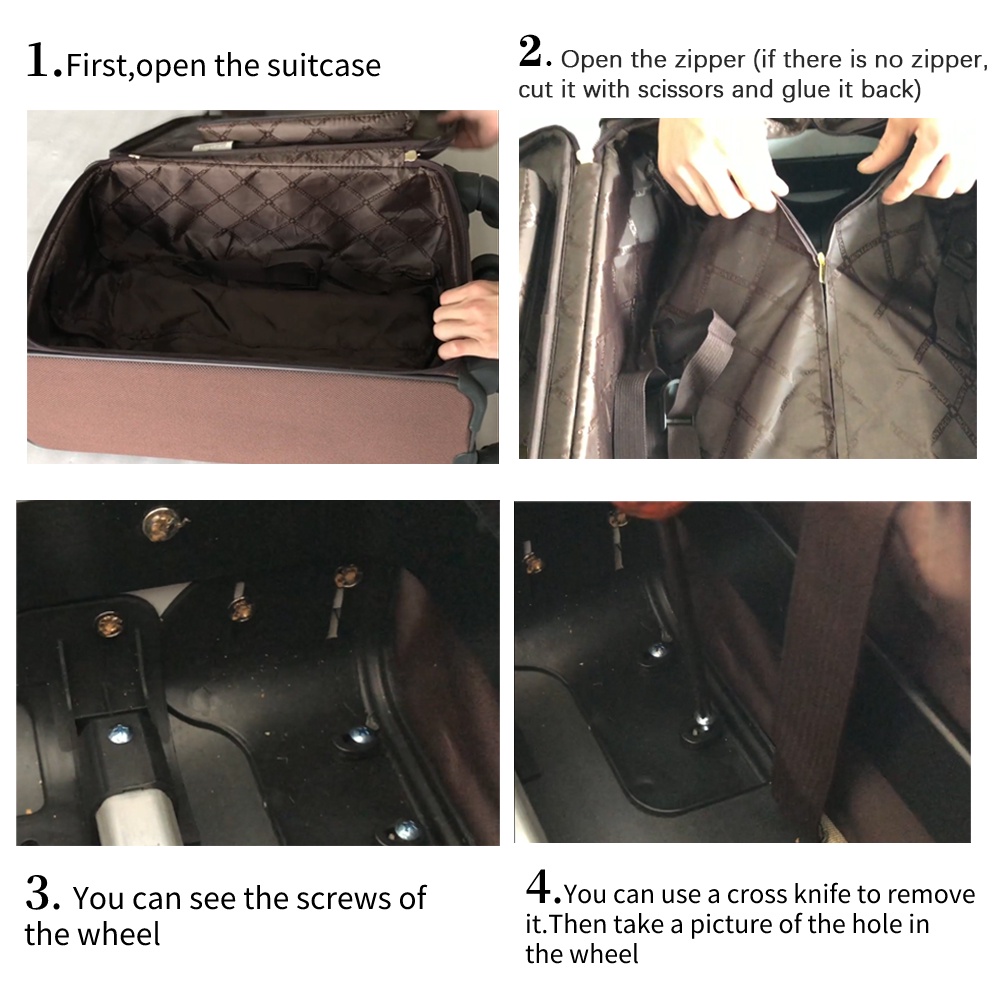 1.First,open the suitcase

2. Open the zipper (if there is no zipper, cut it with scissors and glue it back)

3. You can see the screws of the wheel

4.You can use a cross knife to remove it.Then take a picture of the hole in the wheel