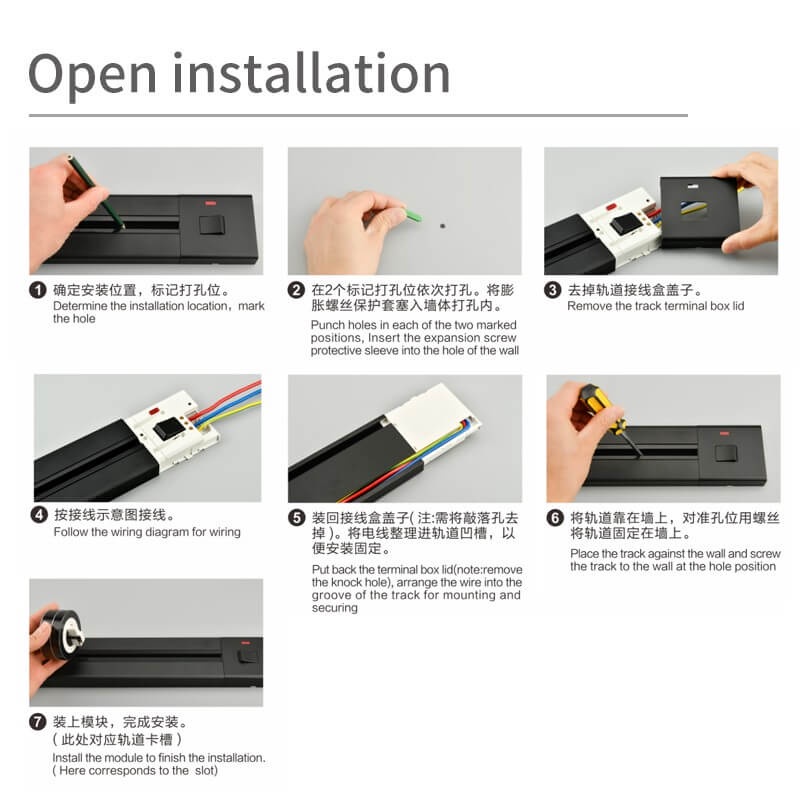 Open installation

❶ 确定安装位置，标记打孔位。
Determine the installation location，mark the hole

❷ 在2个标记打孔位依次打孔。将膨胀螺丝保护套塞入墙体打孔内。
Punch holes in each of the two marked positions, Insert the expansion screw protective sleeve into the hole of the wall

❸ 去掉轨道接线盒盖子。
Remove the track terminal box lid

❹ 按接线示意图接线。
Follow the wiring diagram for wiring

❺ 装回接线盒盖子( 注:需将敲落孔去掉 )。将电线整理进轨道凹槽，以便安装固定。
Put back the terminal box lid(note:remove the knock hole), arrange the wire into the groove of the track for mounting and securing

❻ 将轨道靠在墙上，对准孔位用螺丝将轨道固定在墙上。
Place the track against the wall and screw the track to the wall at the hole position

❼ 装上模块，完成安装。
( 此处对应轨道卡槽 )
Install the module to finish the installation.
( Here corresponds to the slot)