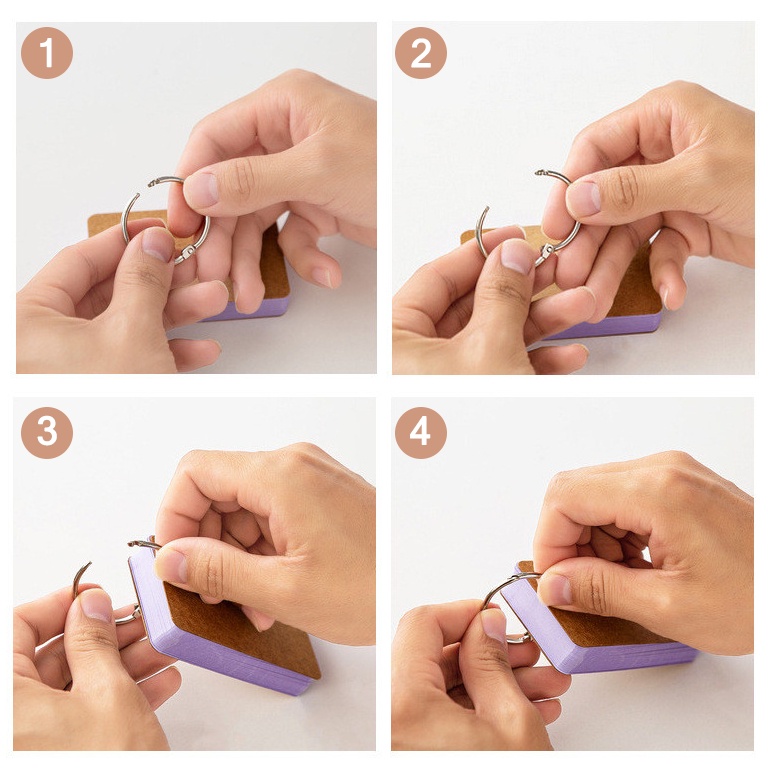 1

2

3

4