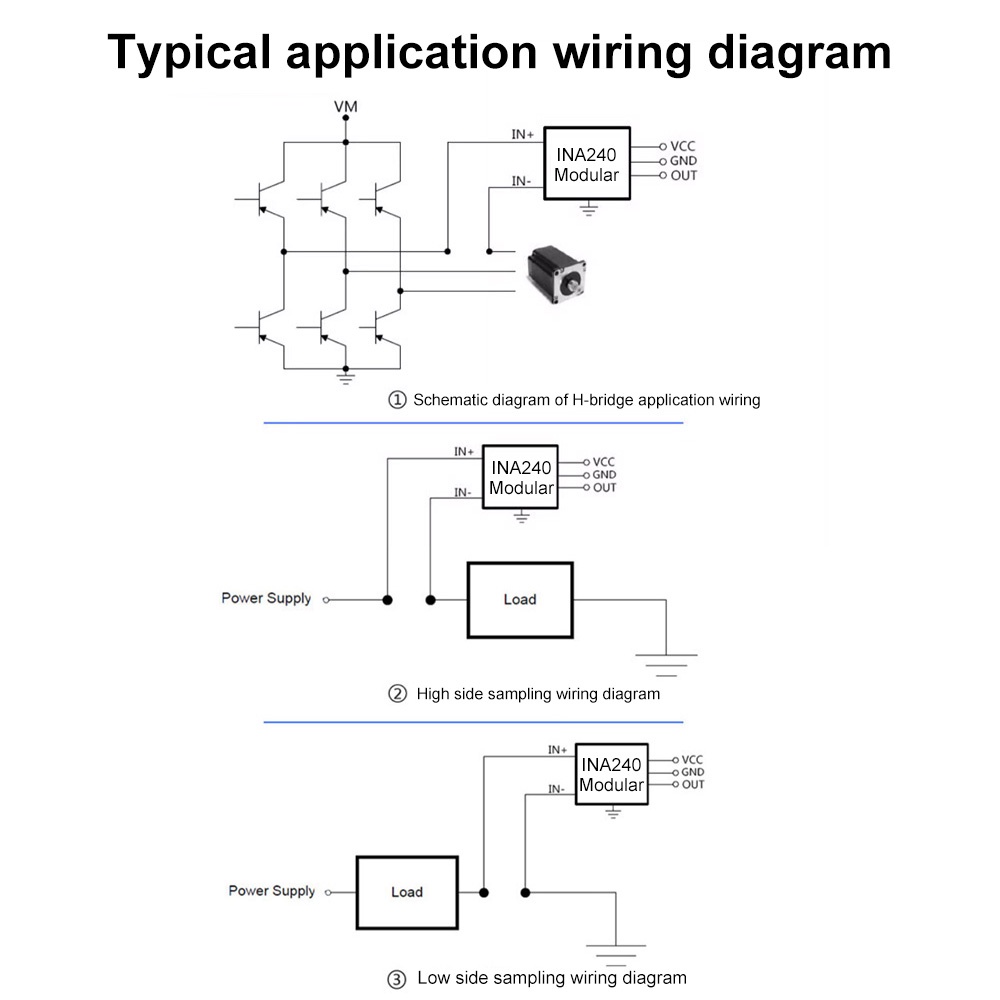 Typical application wiring diagram

VM

IN+

IN-

INA240 Modular

VCC
GND
OUT

① Schematic diagram of H-bridge application wiring

IN+

IN-

INA240 Modular

VCC
GND
OUT

Power Supply

Load

② High side sampling wiring diagram

IN+

IN-

INA240 Modular

VCC
GND
OUT

Power Supply

Load

③ Low side sampling wiring diagram