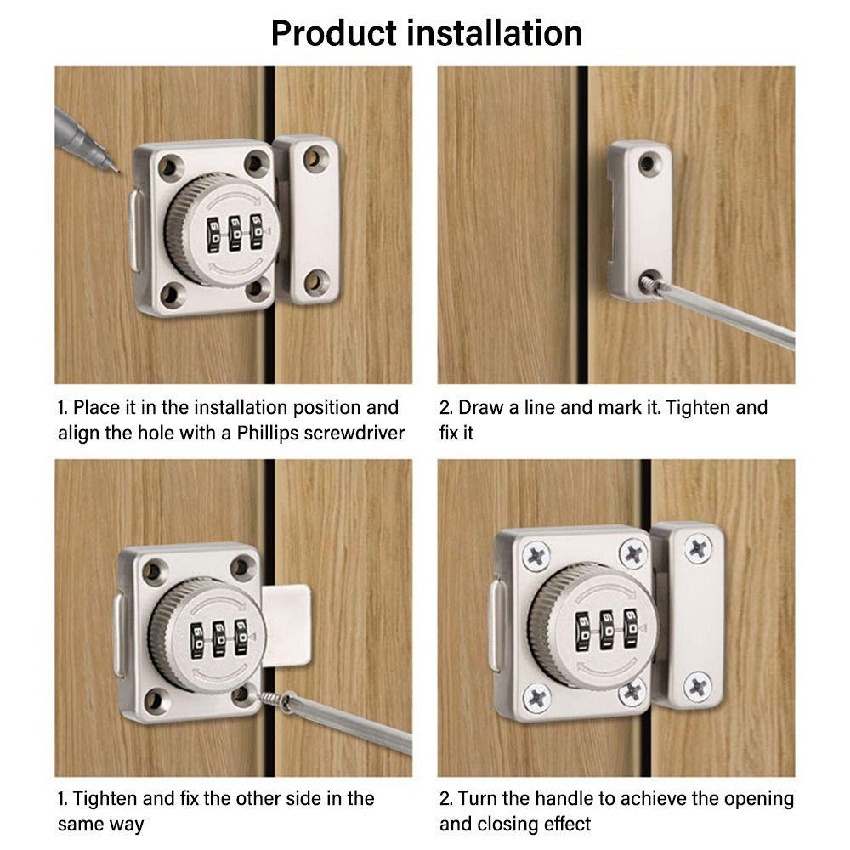 Product installation

1. Place it in the installation position and align the hole with a Phillips screwdriver

2. Draw a line and mark it. Tighten and fix it

1. Tighten and fix the other side in the same way

2. Turn the handle to achieve the opening and closing effect