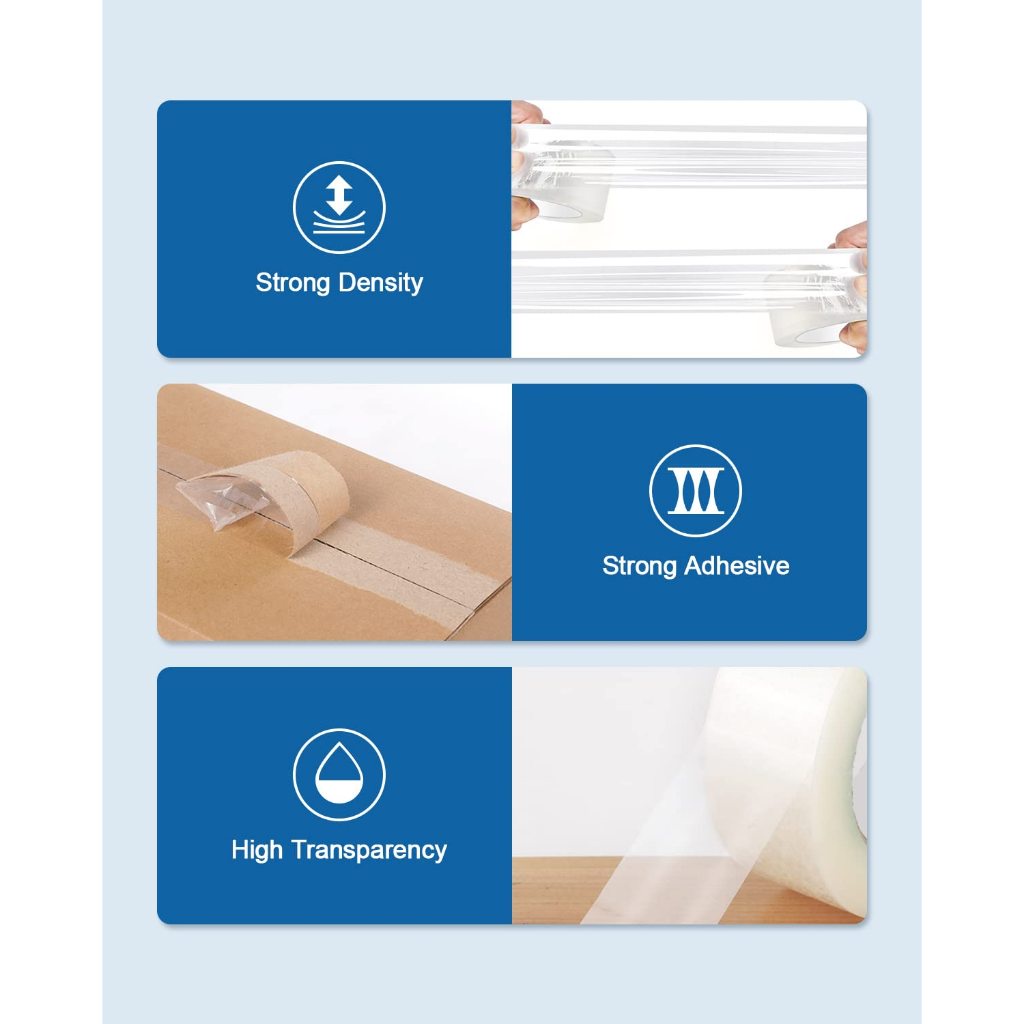 Strong Density

Strong Adhesive

High Transparency