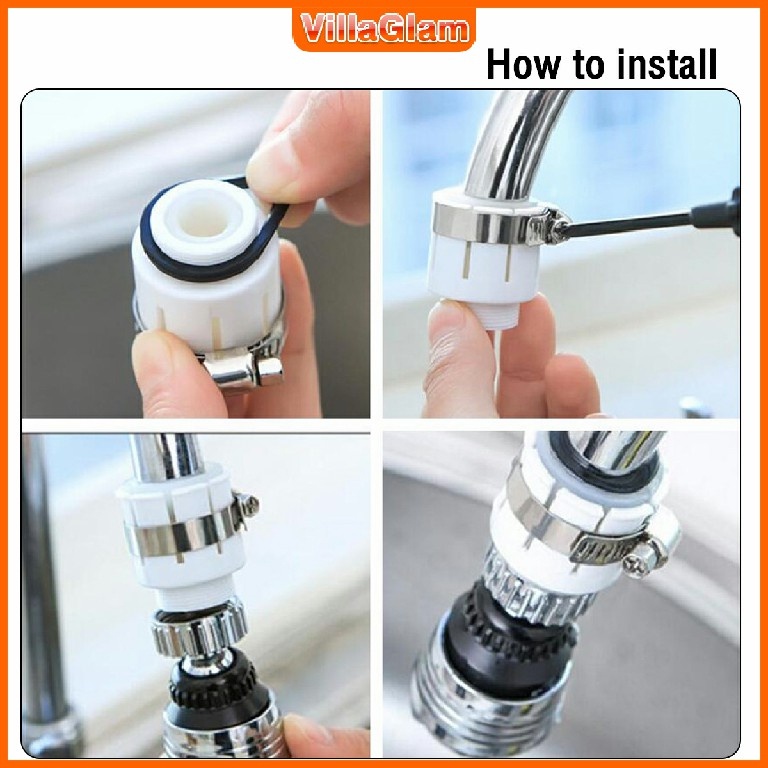 VillaGlam

How to install