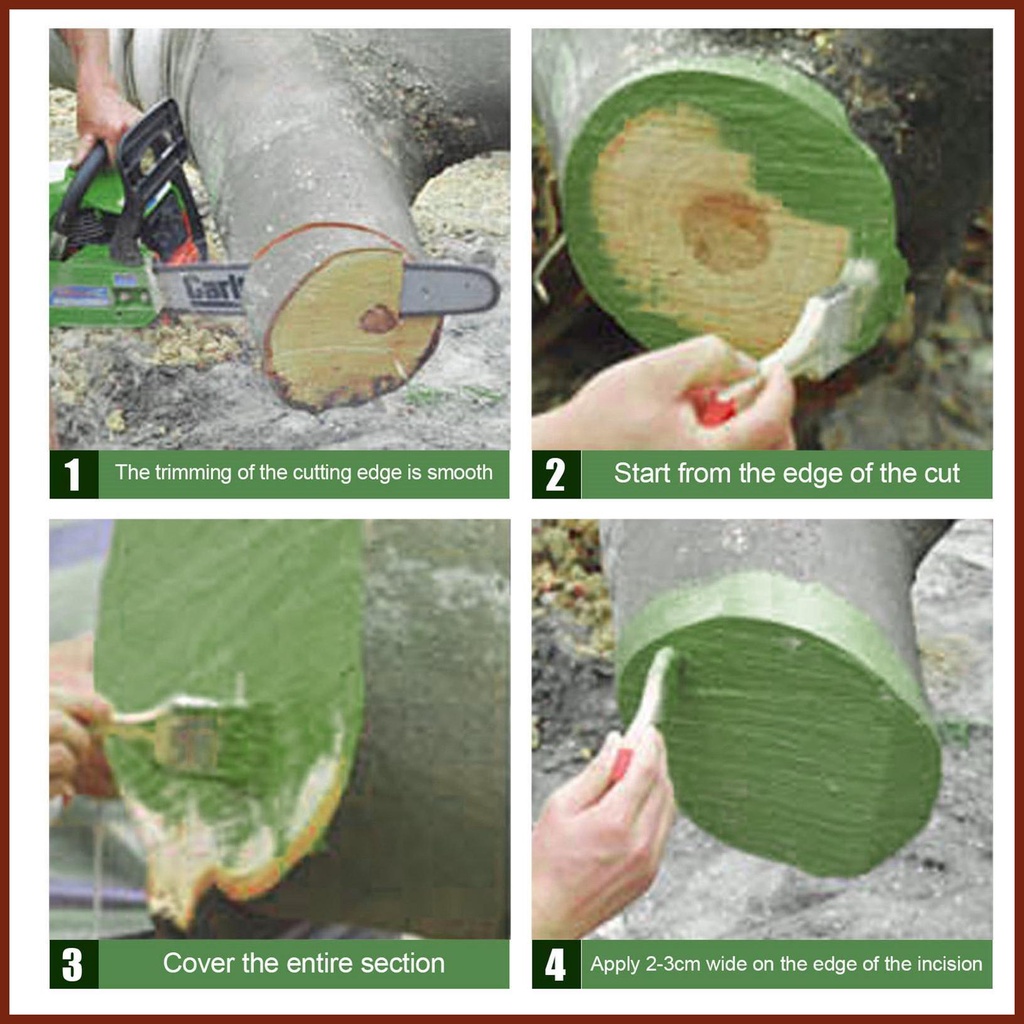 Carl

1 The trimming of the cutting edge is smooth

2 Start from the edge of the cut

3 Cover the entire section

4 Apply 2-3cm wide on the edge of the incision