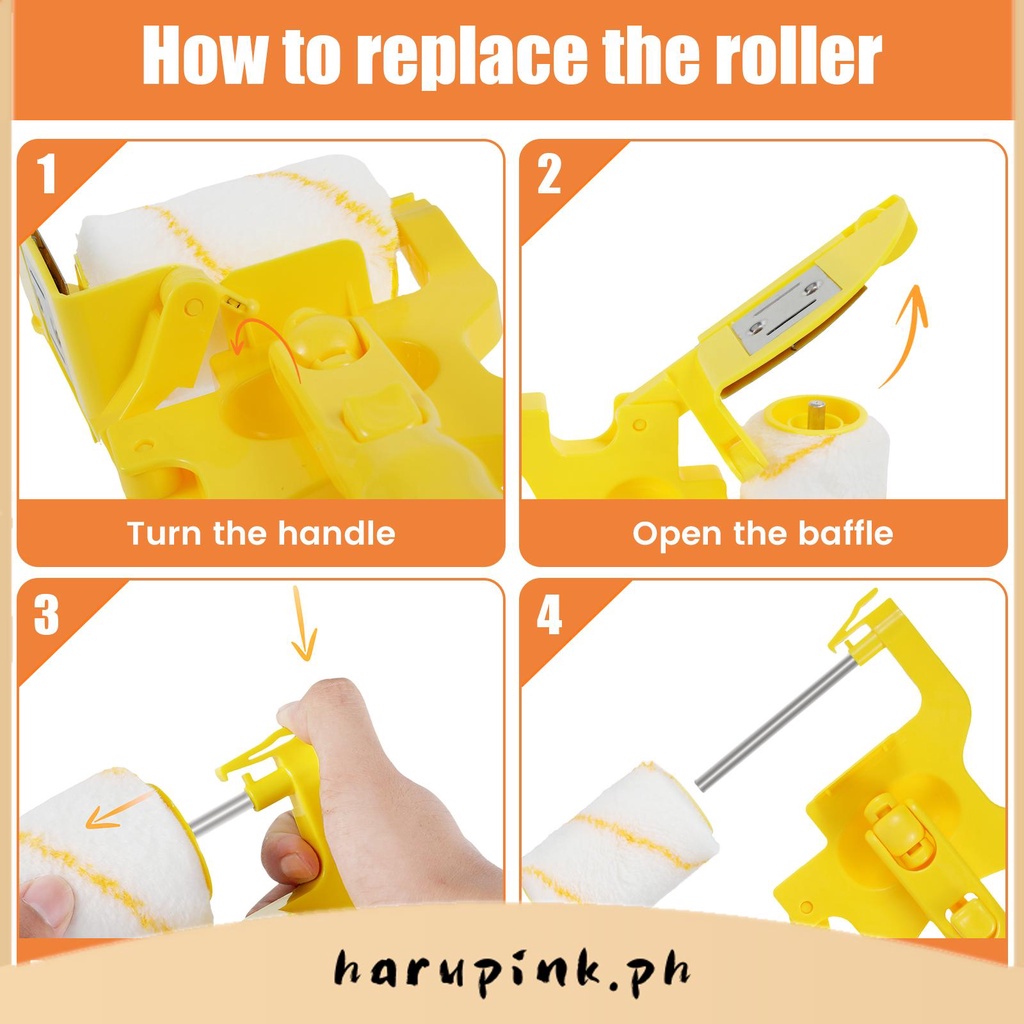 How to replace the roller

1

Turn the handle

2

Open the baffle

3

4

harupink.ph