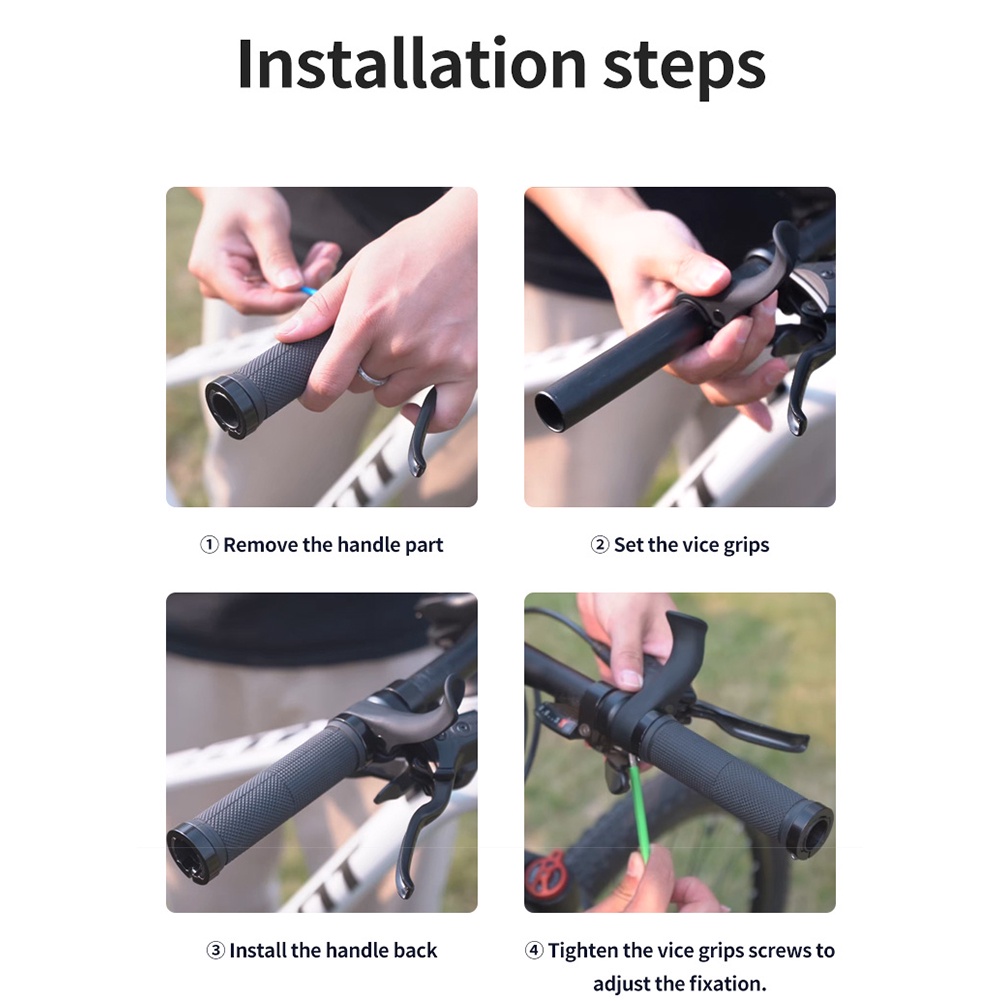 Installation steps

① Remove the handle part

② Set the vice grips

③ Install the handle back

④ Tighten the vice grips screws to adjust the fixation.