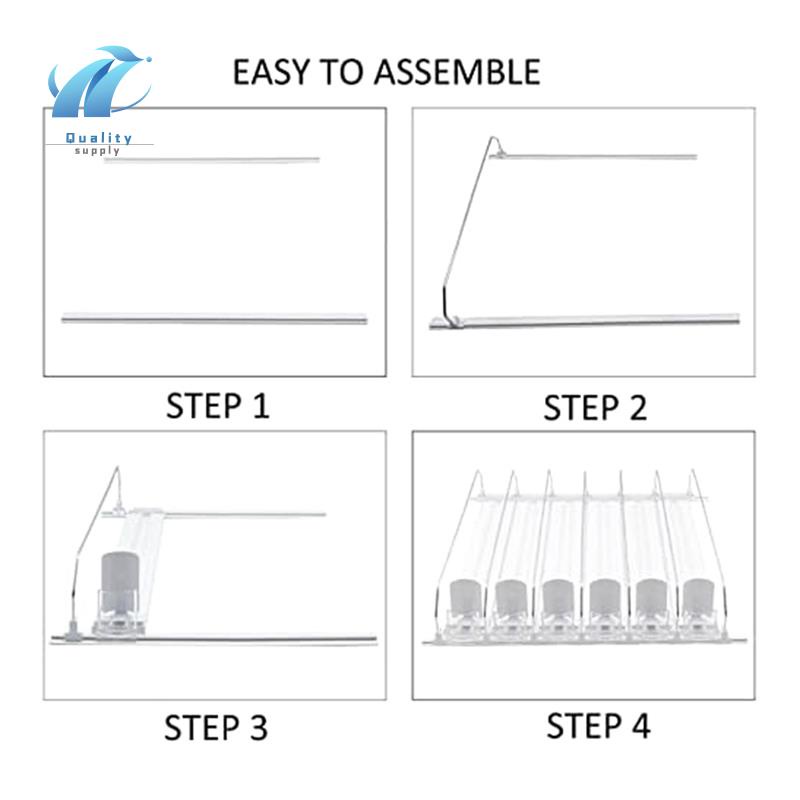 Quality
supply

EASY TO ASSEMBLE

STEP 1

STEP 2

STEP 3

STEP 4