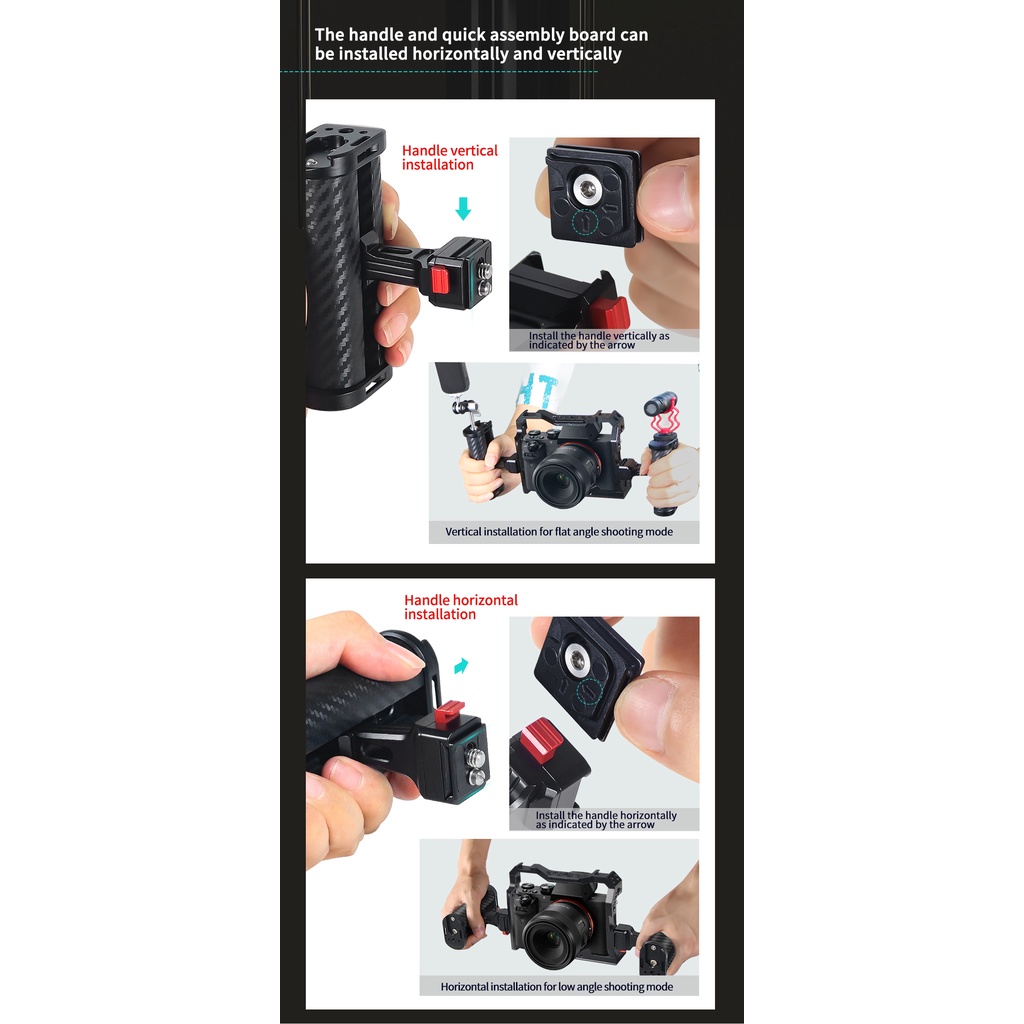 The handle and quick assembly board can be installed horizontally and vertically

Handle vertical installation

Install the handle vertically as indicated by the arrow

Vertical installation for flat angle shooting mode

Handle horizontal installation

Install the handle horizontally as indicated by the arrow

Horizontal installation for low angle shooting mode