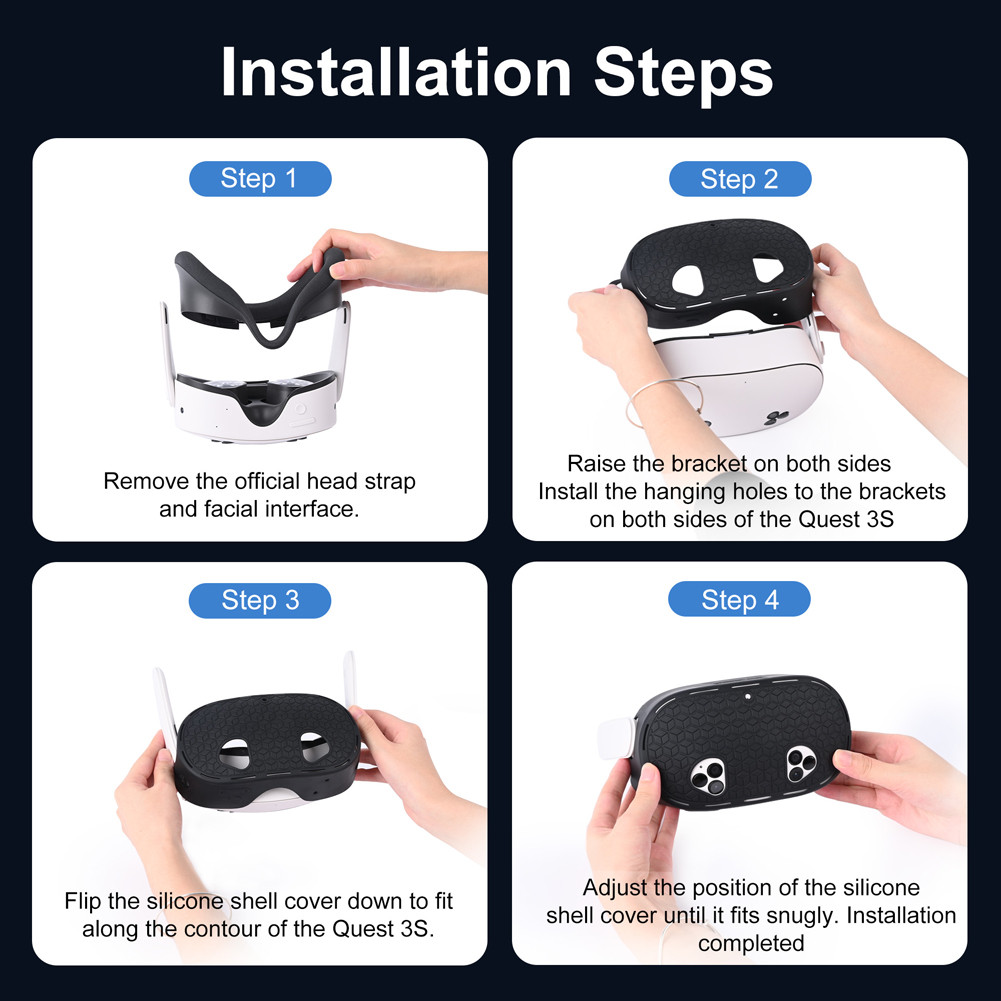 Installation Steps

Step 1

Remove the official head strap and facial interface.

Step 2

Raise the bracket on both sides
Install the hanging holes to the brackets on both sides of the Quest 3S

Step 3

Flip the silicone shell cover down to fit along the contour of the Quest 3S.

Step 4

Adjust the position of the silicone shell cover until it fits snugly. Installation completed