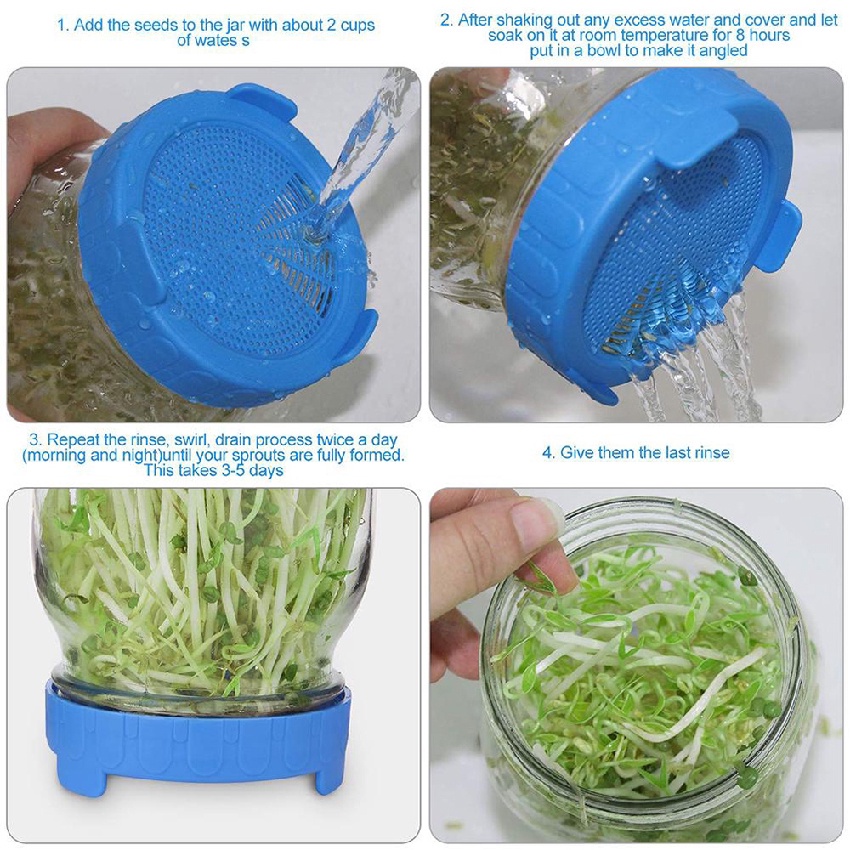 1. Add the seeds to the jar with about 2 cups of wates s

2. After shaking out any excess water and cover and let soak on it at room temperature for 8 hours put in a bowl to make it angled

3. Repeat the rinse, swirl, drain process twice a day (morning and night)until your sprouts are fully formed. This takes 3-5 days

4. Give them the last rinse