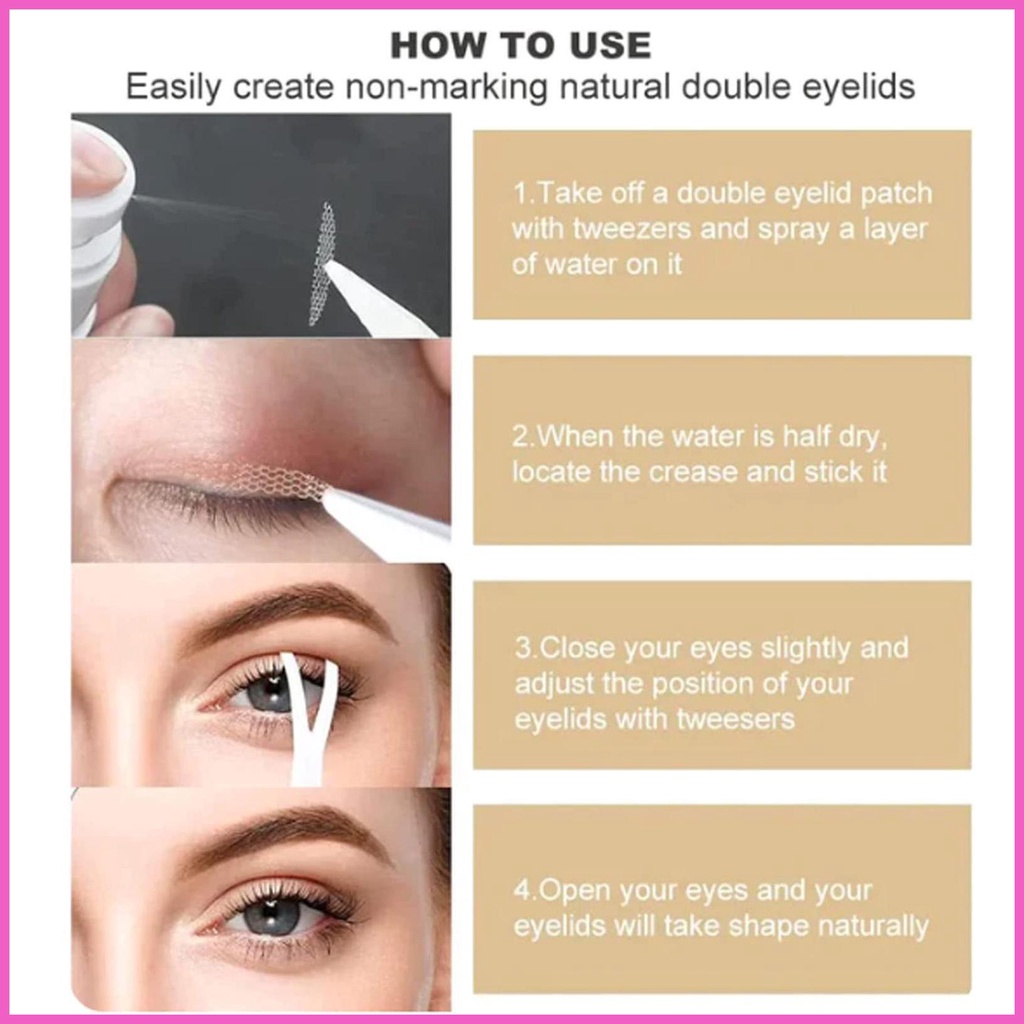 HOW TO USE
Easily create non-marking natural double eyelids

1.Take off a double eyelid patch with tweezers and spray a layer of water on it

2.When the water is half dry, locate the crease and stick it

3.Close your eyes slightly and adjust the position of your eyelids with tweesers

4.Open your eyes and your eyelids will take shape naturally