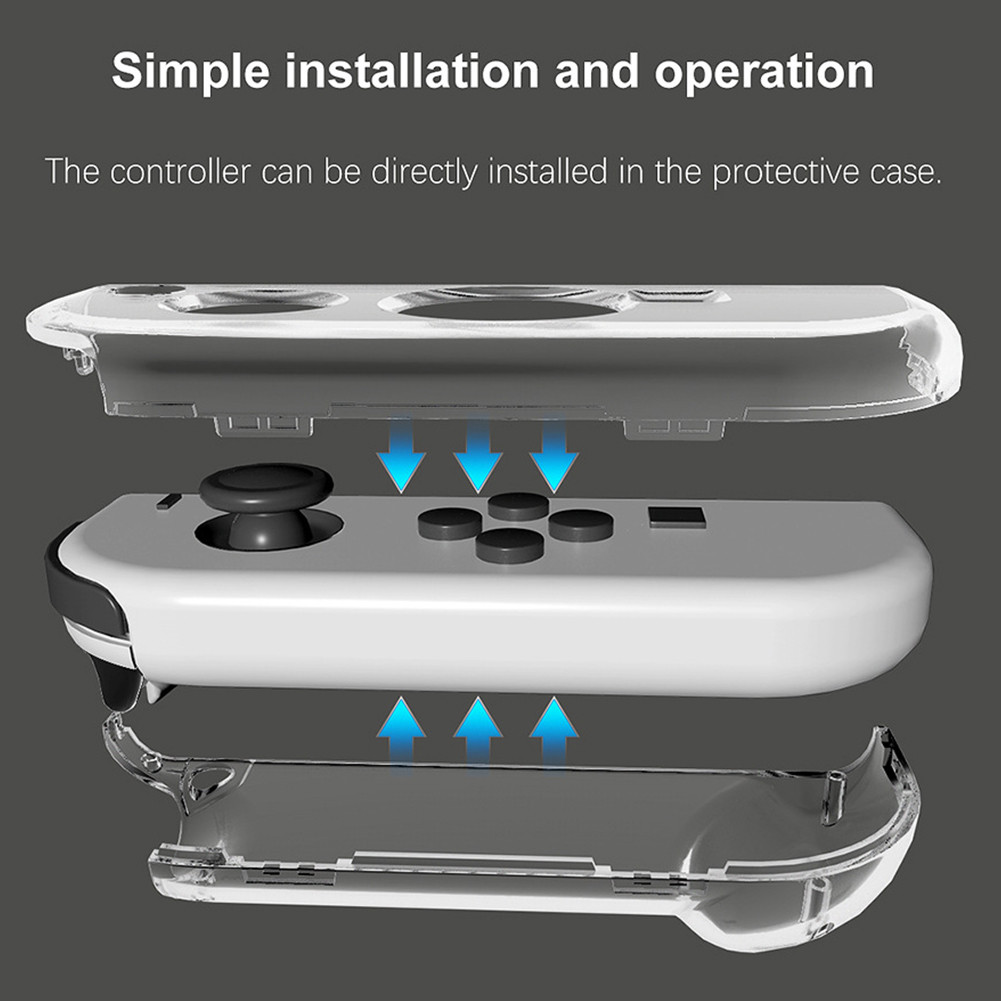 Simple installation and operation

The controller can be directly installed in the protective case.