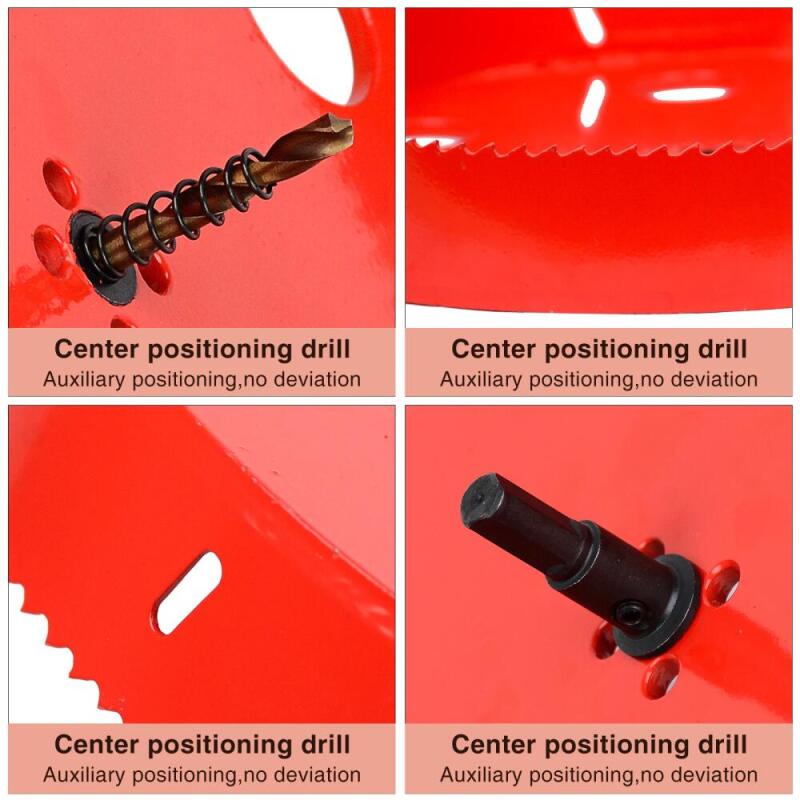 Center positioning drill
Auxiliary positioning,no deviation

Center positioning drill
Auxiliary positioning,no deviation

Center positioning drill
Auxiliary positioning,no deviation

Center positioning drill
Auxiliary positioning,no deviation