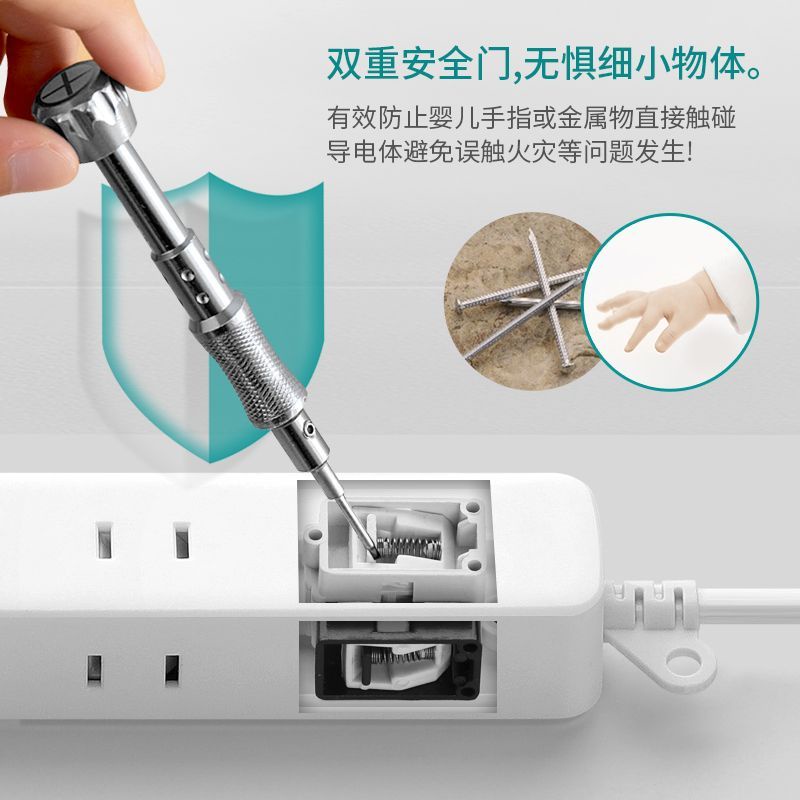 双重安全门,无惧细小物体。

有效防止婴儿手指或金属物直接触碰导电体避免误触火灾等问题发生!