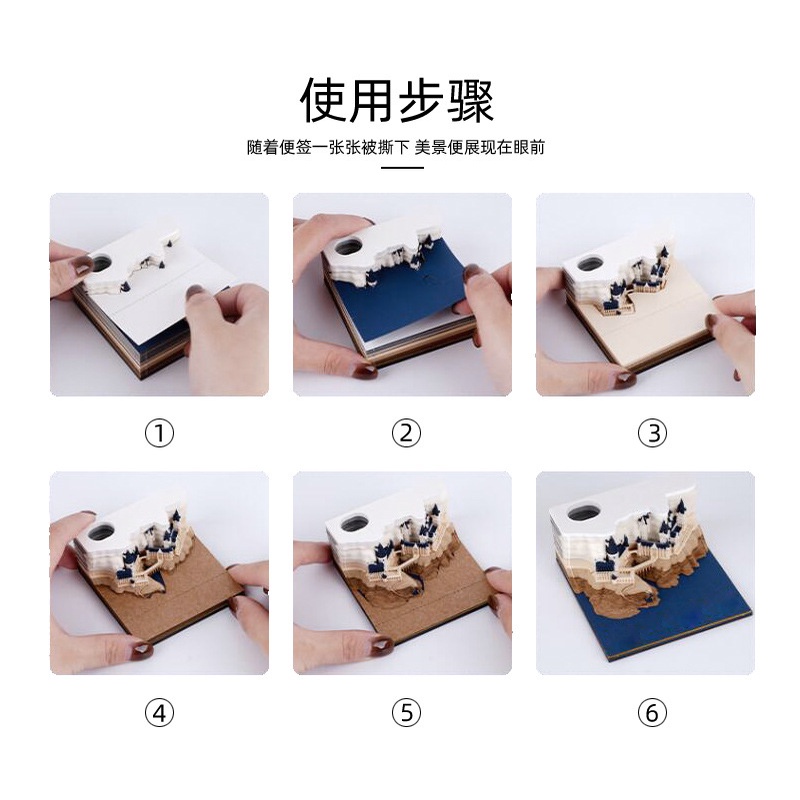 使用步骤

随着便签一张张被撕下 美景便展现在眼前

①

②

③

④

⑤

⑥