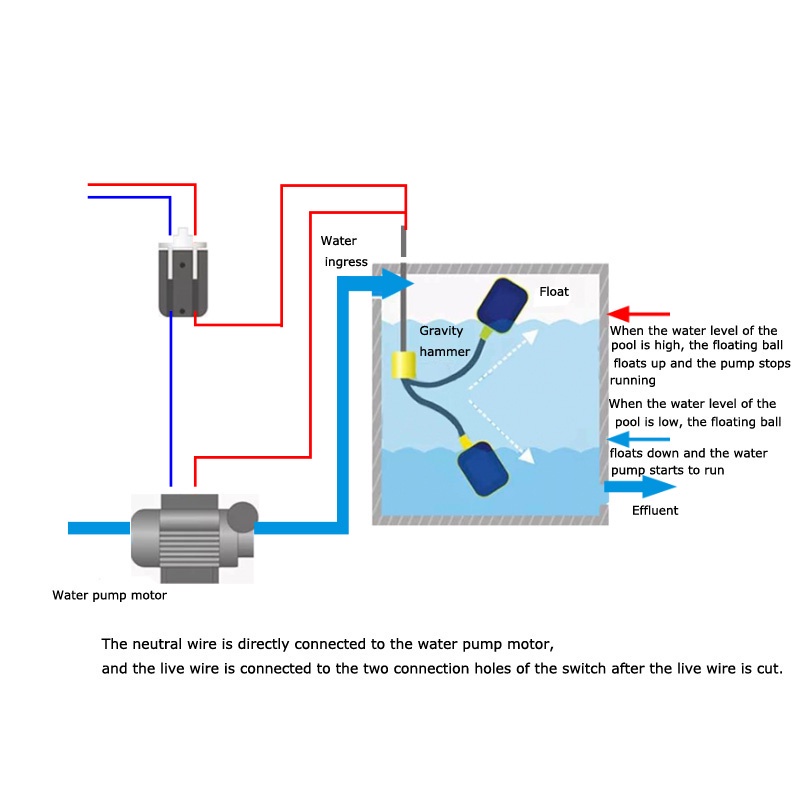 Water ingress

Float

Gravity hammer

When the water level of the pool is high, the floating ball floats up and the pump stops running

When the water level of the pool is low, the floating ball floats down and the water pump starts to run

Effluent

Water pump motor

The neutral wire is directly connected to the water pump motor, and the live wire is connected to the two connection holes of the switch after the live wire is cut.