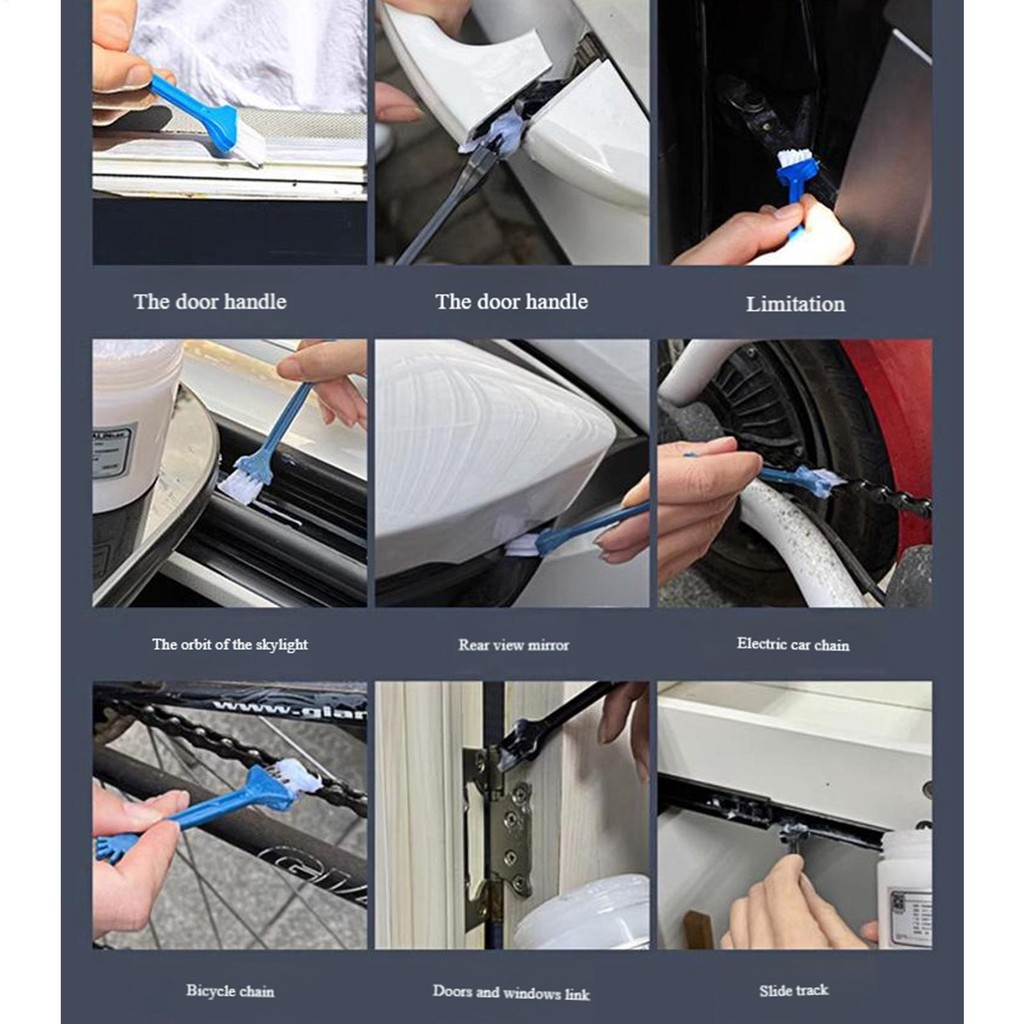 The door handle

The door handle

Limitation

The orbit of the skylight

Rear view mirror

Electric car chain

www-gian

Bicycle chain

Doors and windows link

Slide track