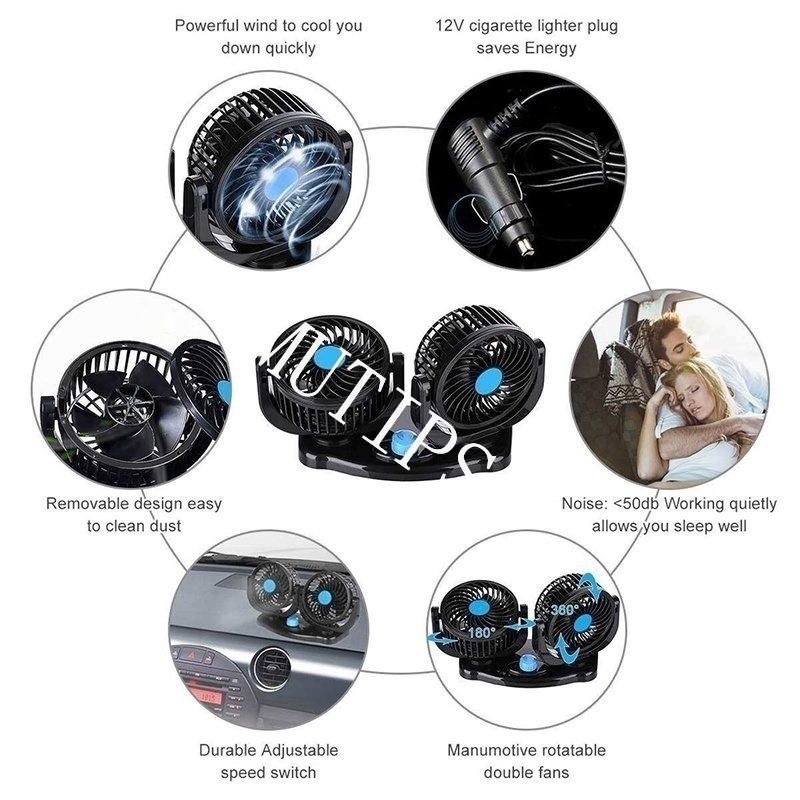 Powerful wind to cool you down quickly

12V cigarette lighter plug saves Energy

MUTIPS

Removable design easy to clean dust

Noise: <50db Working quietly allows you sleep well

180°

360°

Durable Adjustable speed switch

Manumotive rotatable double fans