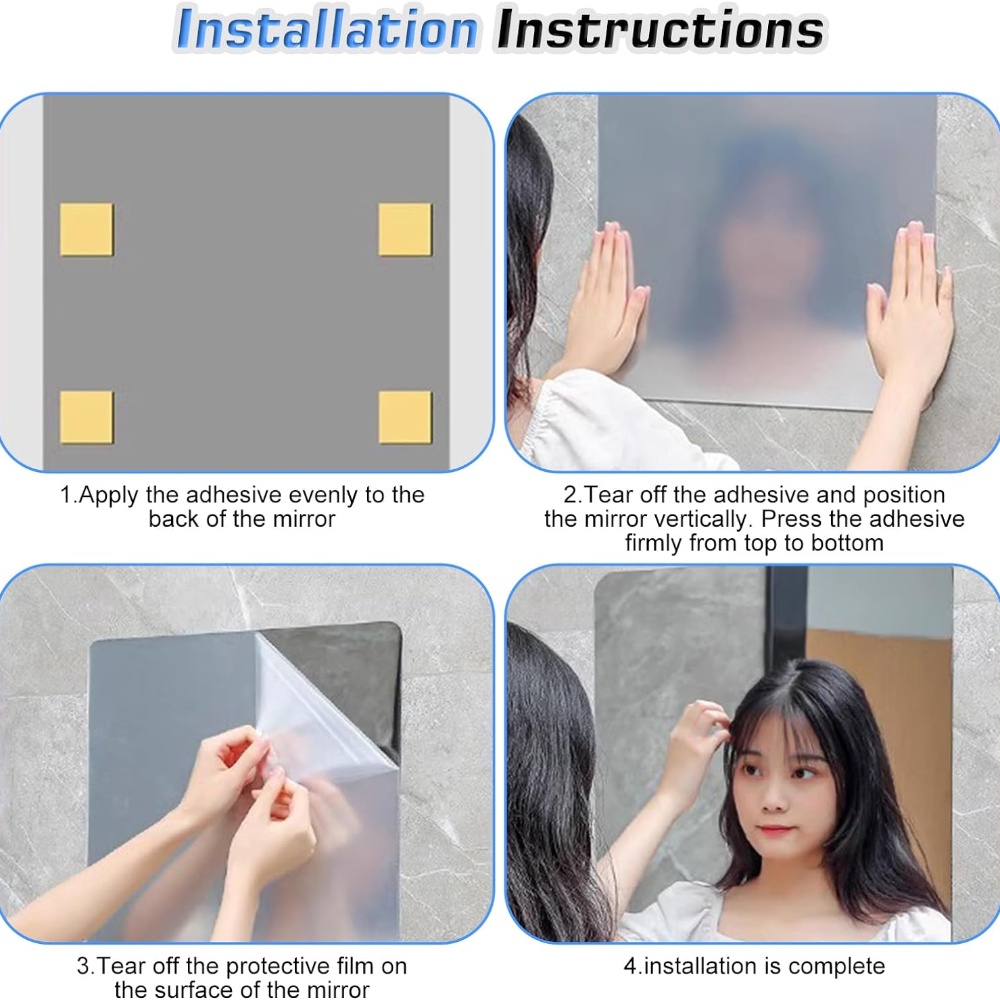 Installation Instructions

1.Apply the adhesive evenly to the back of the mirror

2.Tear off the adhesive and position the mirror vertically. Press the adhesive firmly from top to bottom

3.Tear off the protective film on the surface of the mirror

4.installation is complete