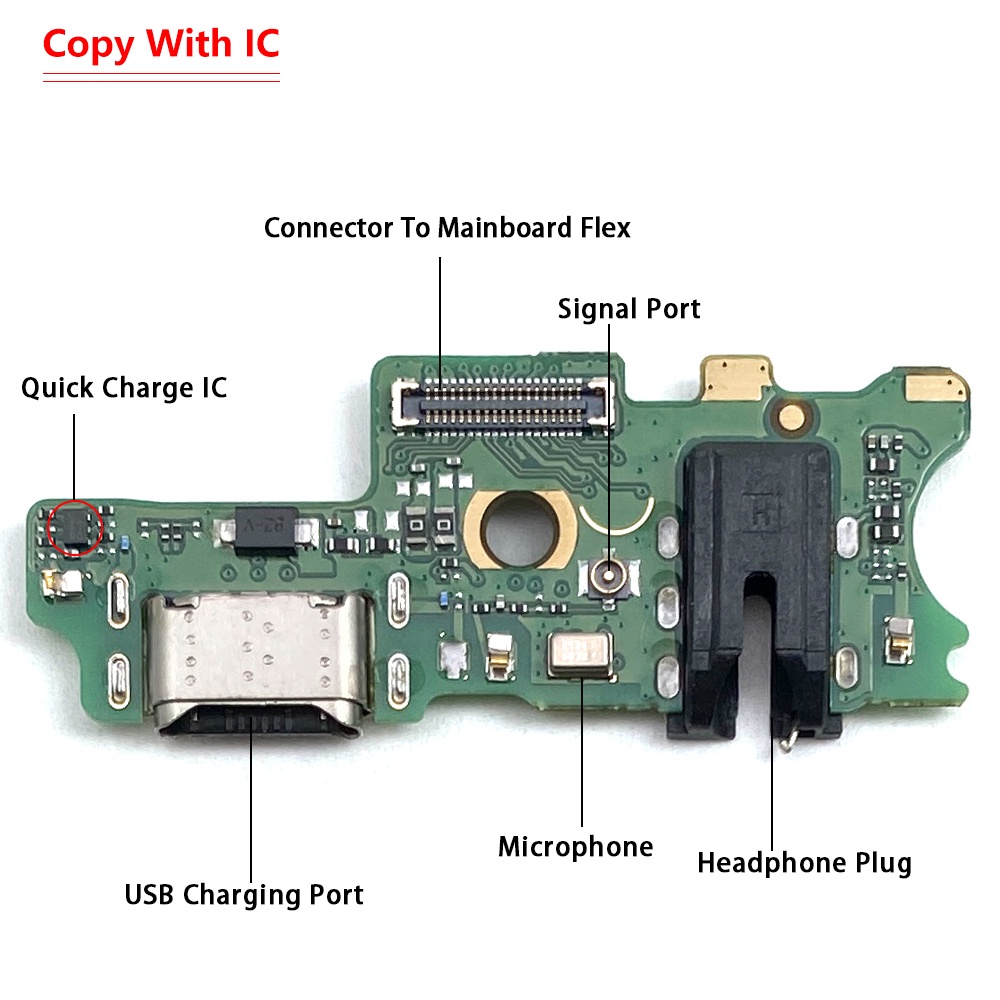 Copy With IC

Connector To Mainboard Flex

Signal Port

Quick Charge IC

Microphone

Headphone Plug

USB Charging Port