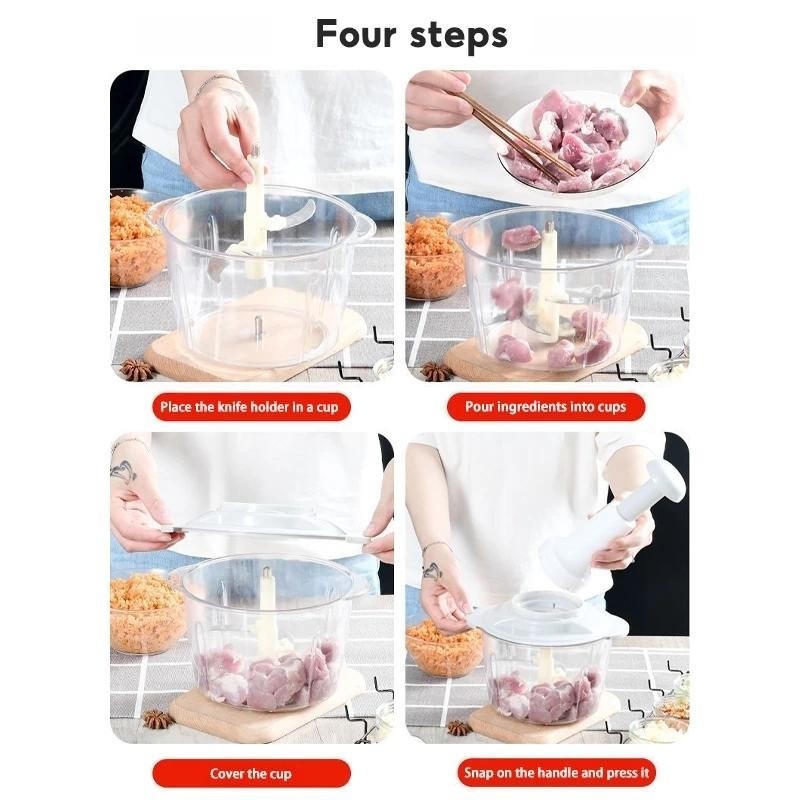 Four steps

Place the knife holder in a cup

Pour ingredients into cups

Cover the cup

Snap on the handle and press it