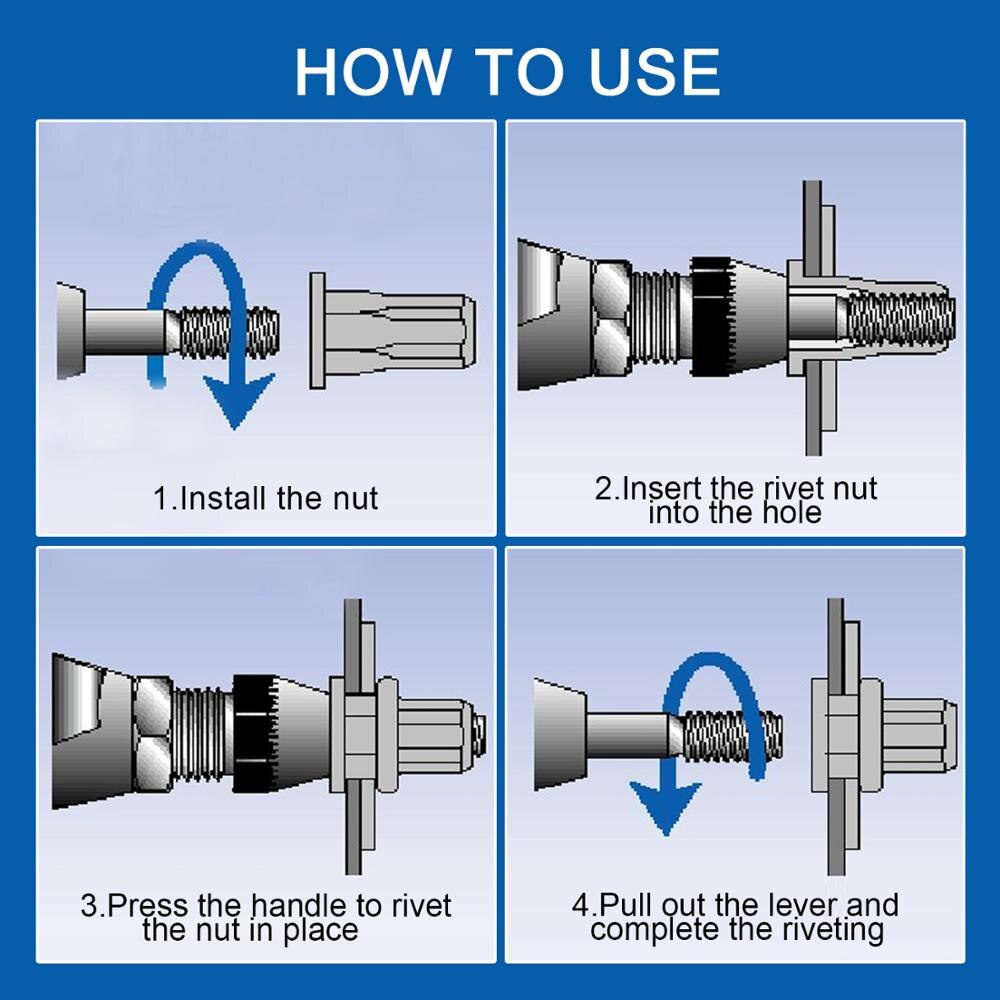 HOW TO USE

1.Install the nut

2.Insert the rivet nut into the hole

3.Press the handle to rivet the nut in place

4.Pull out the lever and complete the riveting