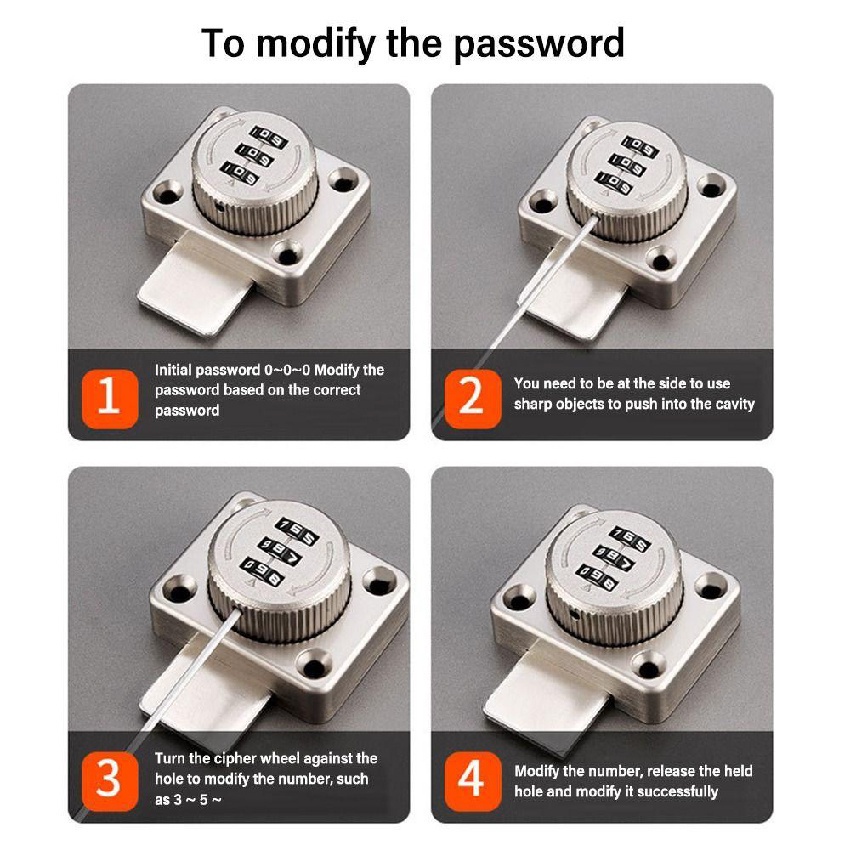 To modify the password

1
Initial password 0~0~0 Modify the password based on the correct password

2
You need to be at the side to use sharp objects to push into the cavity

3
Turn the cipher wheel against the hole to modify the number, such as 3 ~ 5 ~

4
Modify the number, release the held hole and modify it successfully