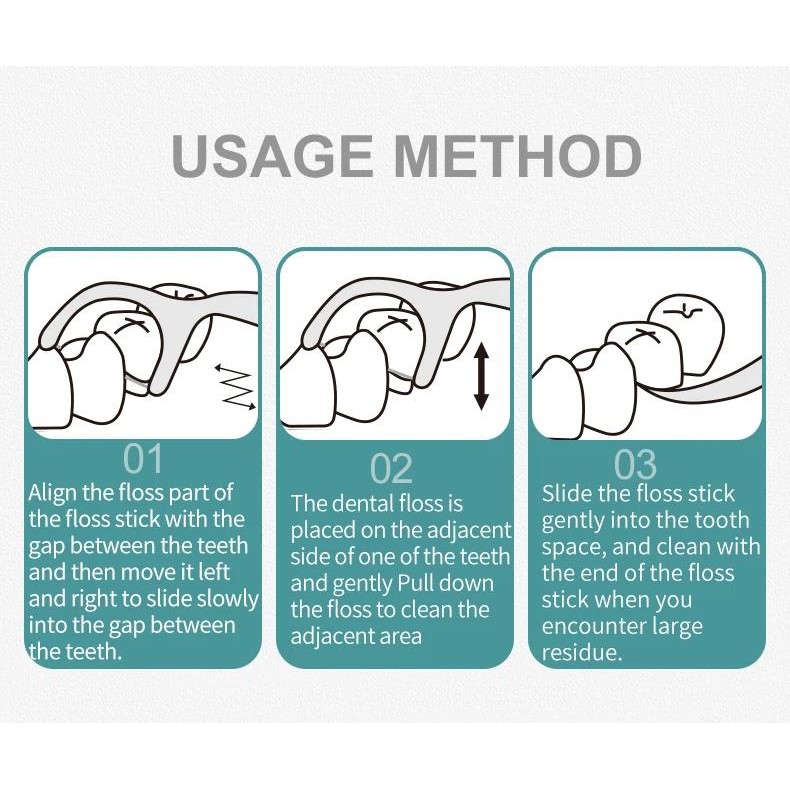 USAGE METHOD

01
Align the floss part of the floss stick with the gap between the teeth and then move it left and right to slide slowly into the gap between the teeth.

02
The dental floss is placed on the adjacent side of one of the teeth and gently Pull down the floss to clean the adjacent area

03
Slide the floss stick gently into the tooth space, and clean with the end of the floss stick when you encounter large residue.