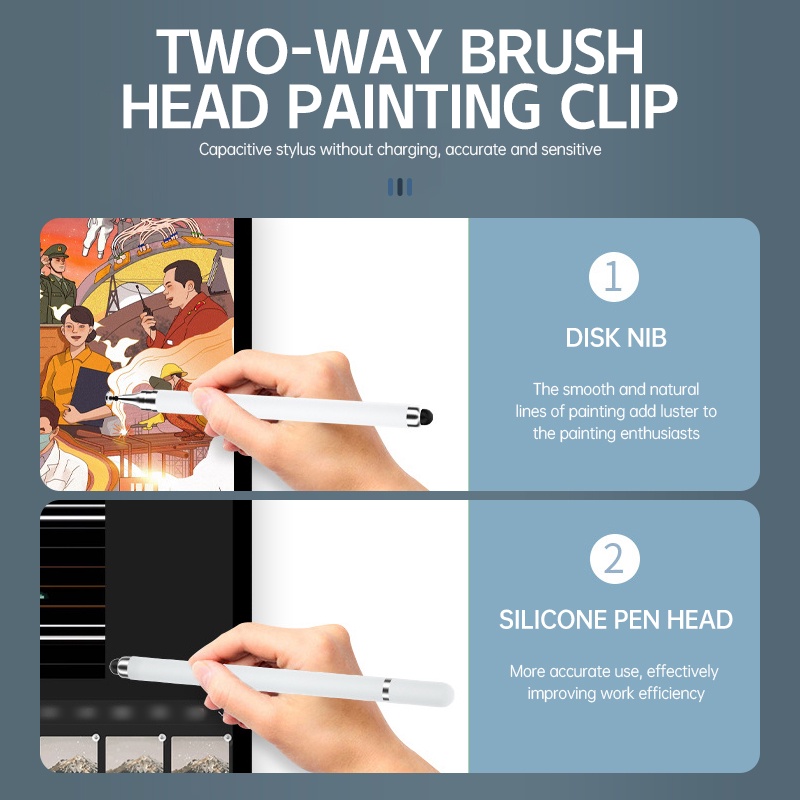 TWO-WAY BRUSH HEAD PAINTING CLIP

Capacitive stylus without charging, accurate and sensitive

1

DISK NIB

The smooth and natural lines of painting add luster to the painting enthusiasts

2

SILICONE PEN HEAD

More accurate use, effectively improving work efficiency