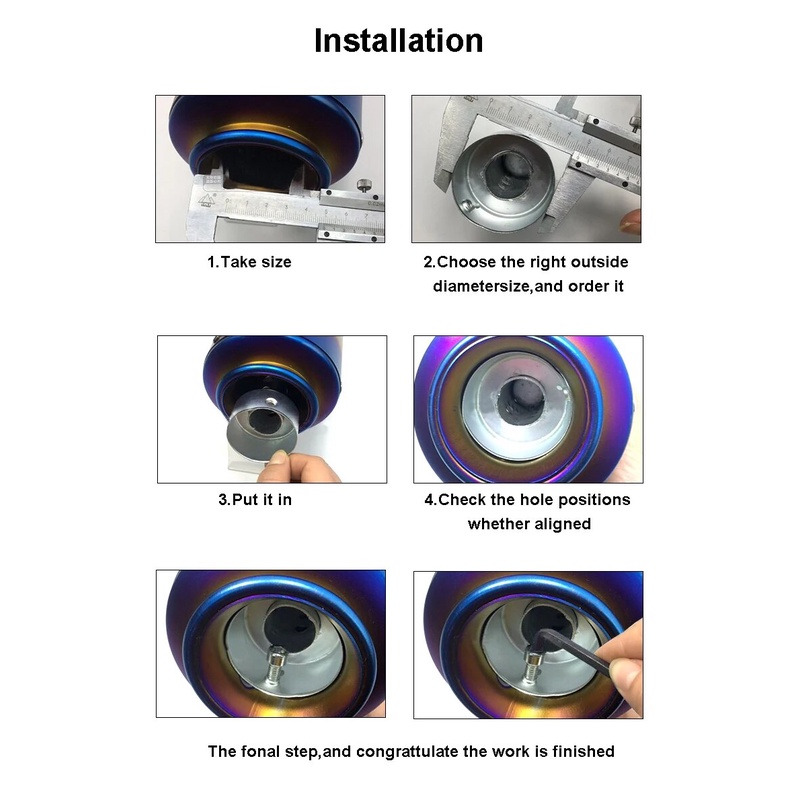 Installation

1.Take size

2.Choose the right outside diametersize,and order it

3.Put it in

4.Check the hole positions whether aligned

The fonal step,and congrattulate the work is finished