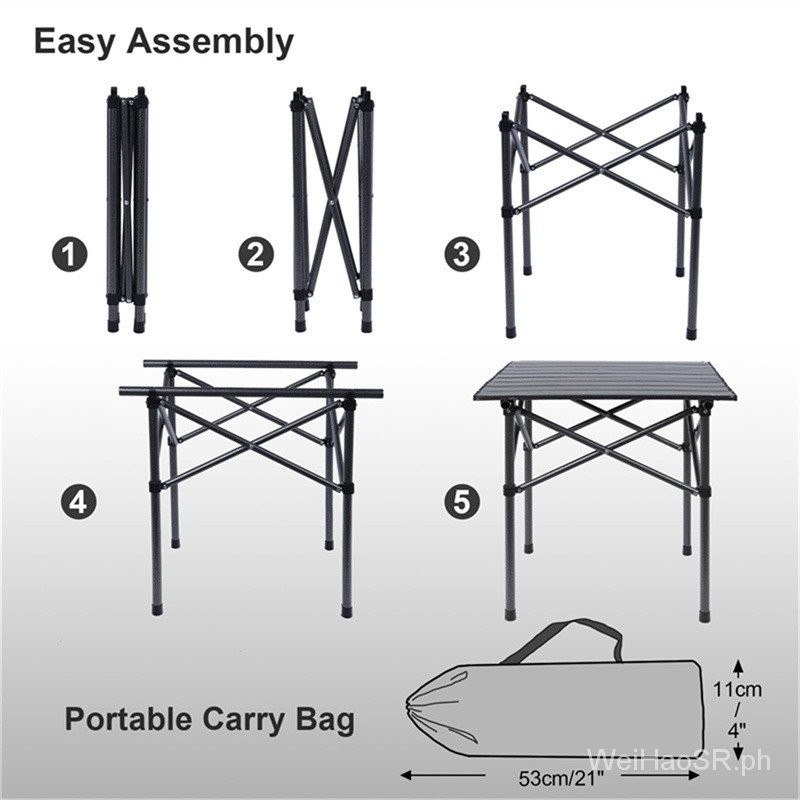 Easy Assembly

1

2

3

4

5

Portable Carry Bag

11cm / 4"

53cm/21"

WeiHao3R.ph