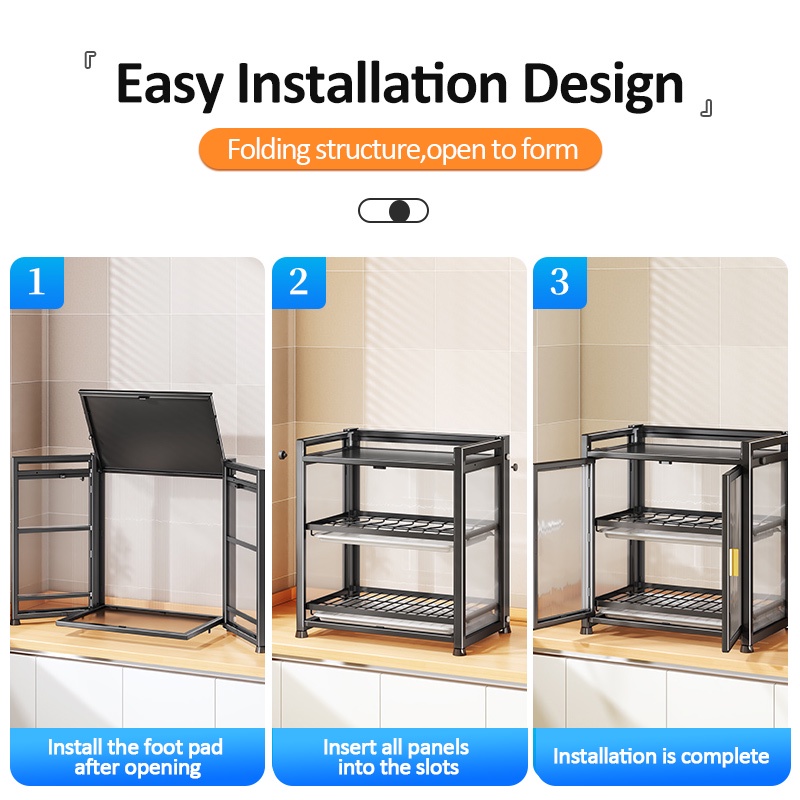 『 Easy Installation Design 』

Folding structure,open to form

1

Install the foot pad after opening

2

Insert all panels into the slots

3

Installation is complete