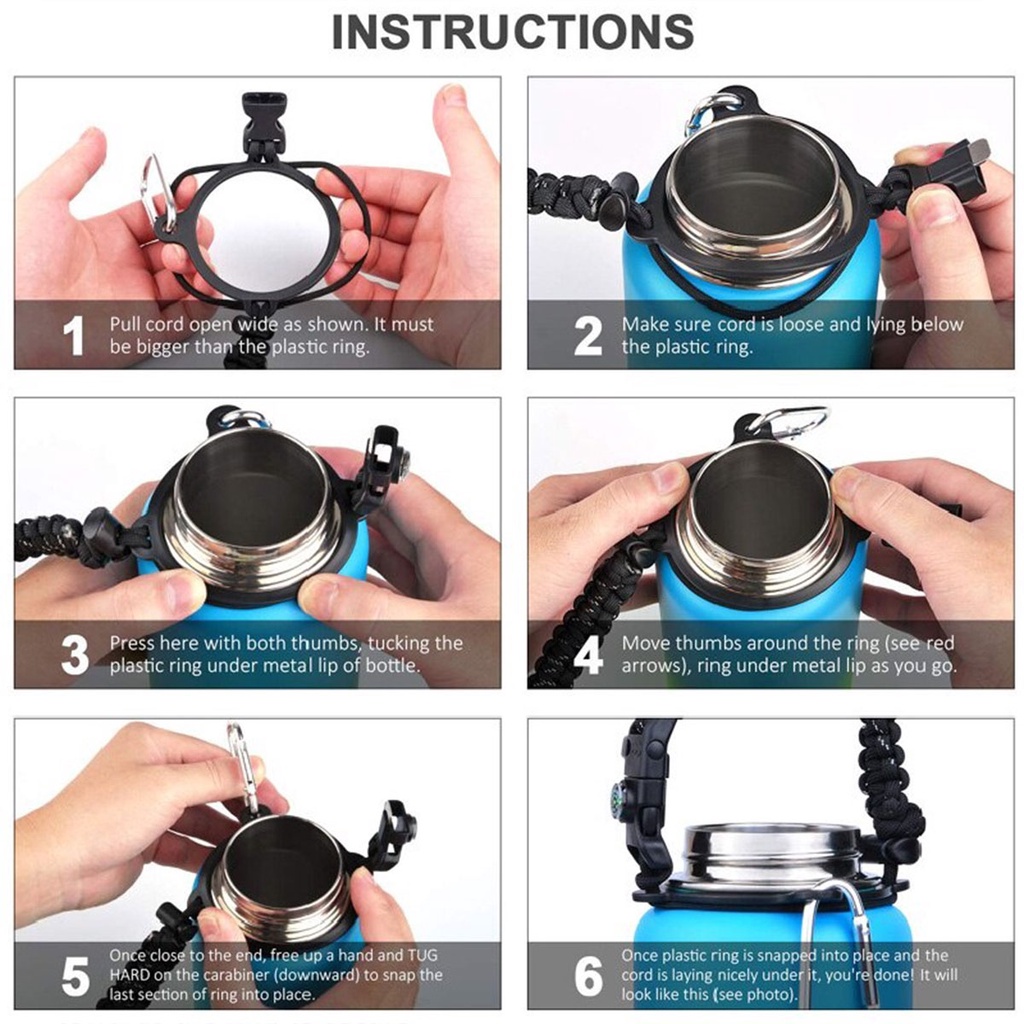 INSTRUCTIONS

1 Pull cord open wide as shown. It must be bigger than the plastic ring.

2 Make sure cord is loose and lying below the plastic ring.

3 Press here with both thumbs, tucking the plastic ring under metal lip of bottle.

4 Move thumbs around the ring (see red arrows), ring under metal lip as you go.

5 Once close to the end, free up a hand and TUG HARD on the carabiner (downward) to snap the last section of ring into place.

6 Once plastic ring is snapped into place and the cord is laying nicely under it, you're done! It will look like this (see photo).