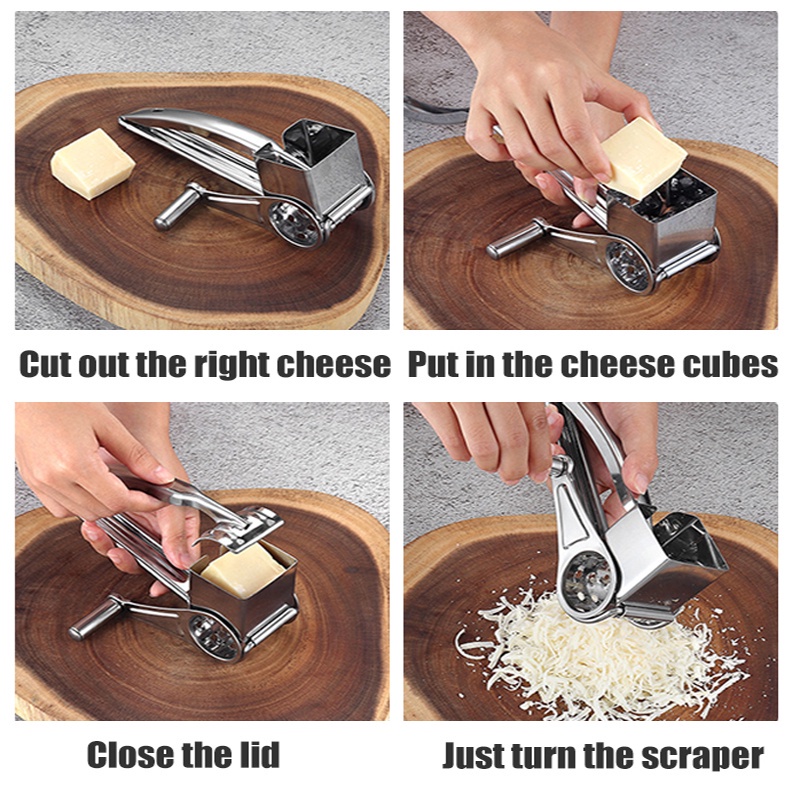 Cut out the right cheese

Put in the cheese cubes

Close the lid

Just turn the scraper