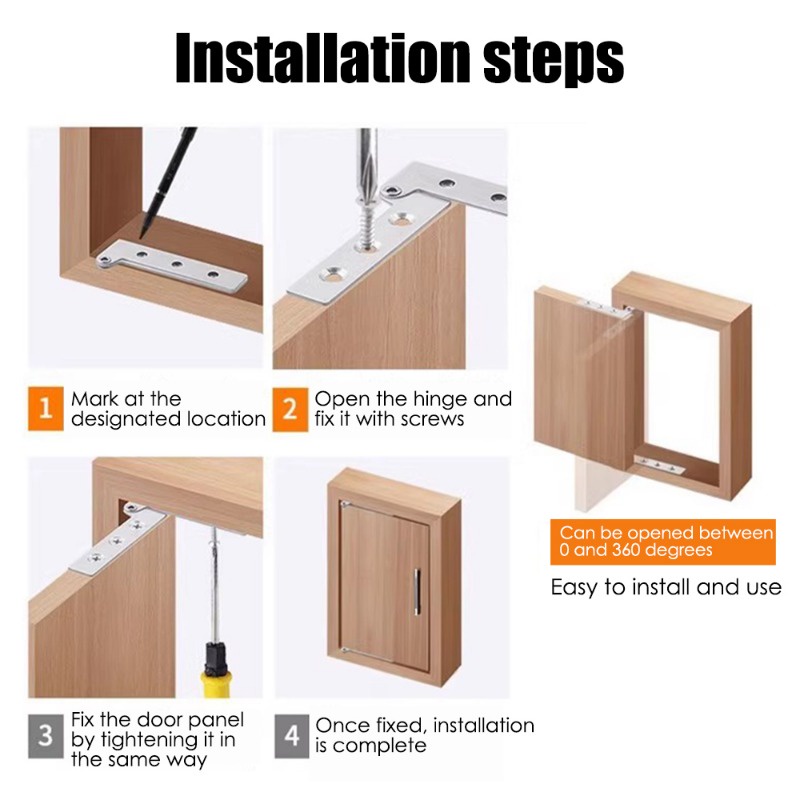 Installation steps

1 Mark at the designated location

2 Open the hinge and fix it with screws

3 Fix the door panel by tightening it in the same way

4 Once fixed, installation is complete

Can be opened between 0 and 360 degrees

Easy to install and use