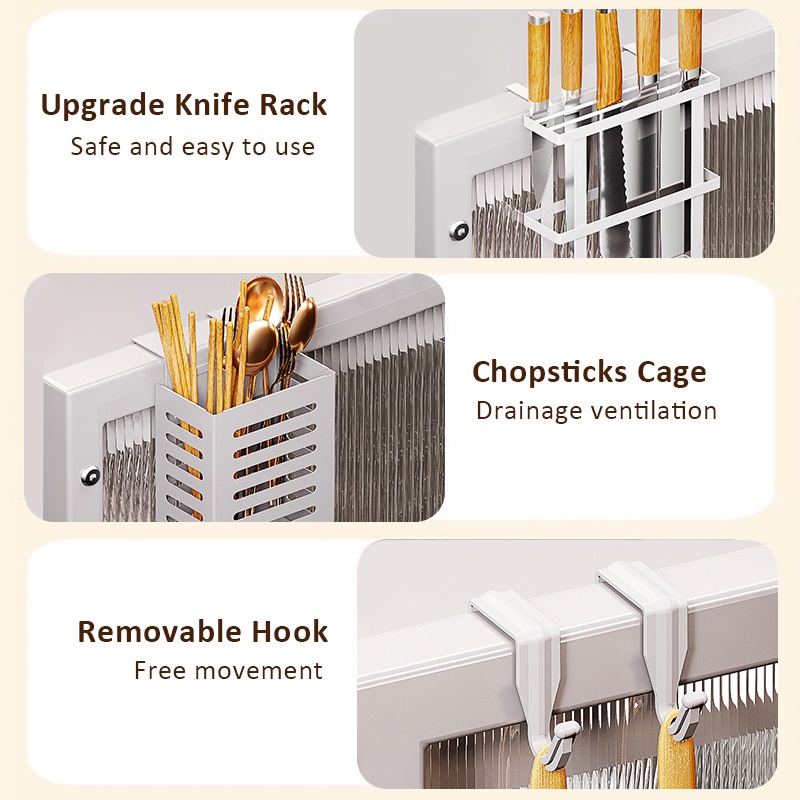 Upgrade Knife Rack
Safe and easy to use

Chopsticks Cage
Drainage ventilation

Removable Hook
Free movement