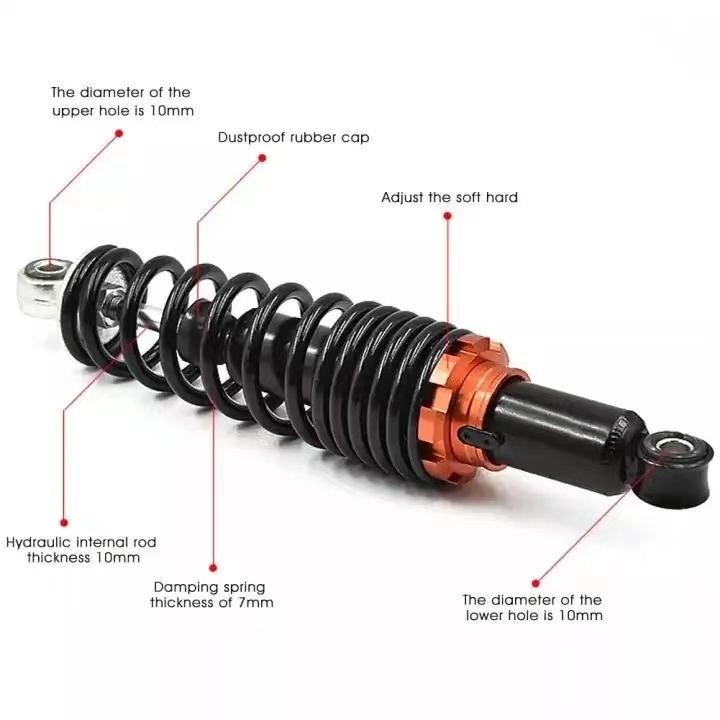 The diameter of the upper hole is 10mm

Dustproof rubber cap

Adjust the soft hard

Hydraulic internal rod thickness 10mm

Damping spring thickness of 7mm

The diameter of the lower hole is 10mm