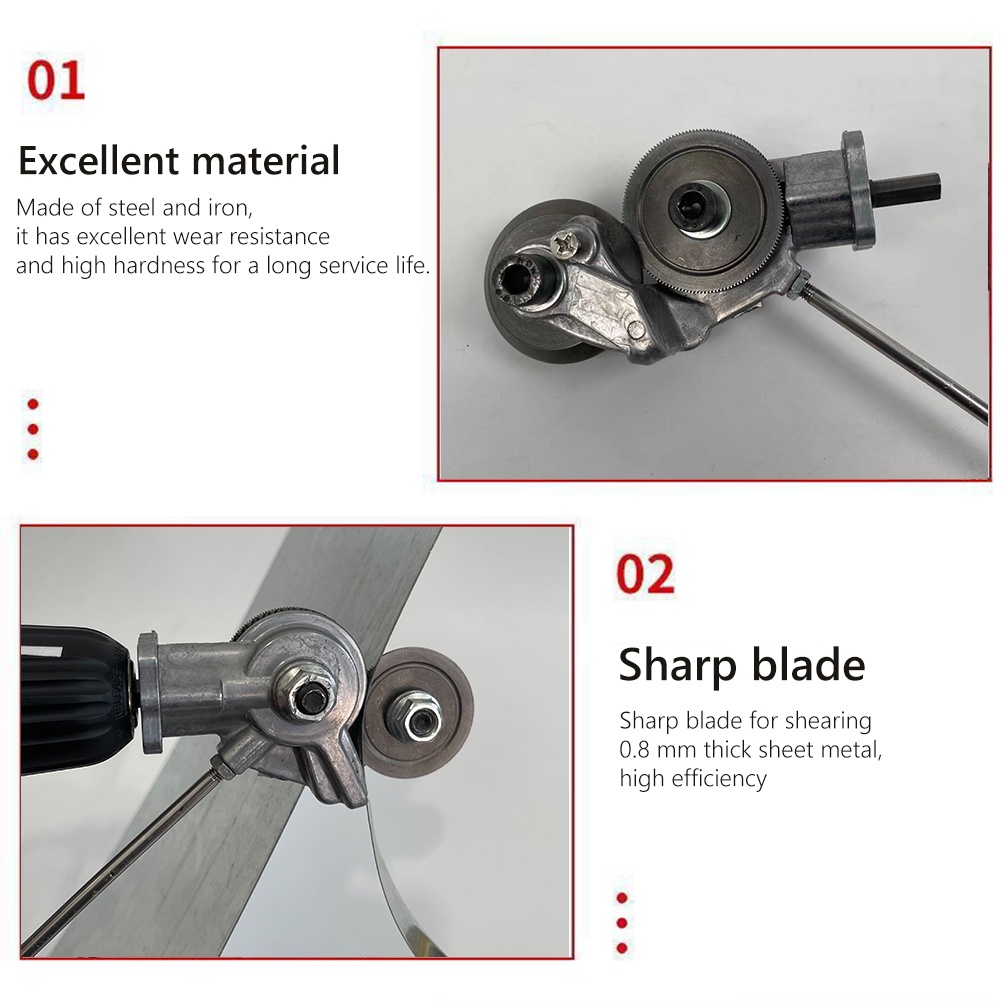 01

Excellent material

Made of steel and iron,
it has excellent wear resistance
and high hardness for a long service life.

02

Sharp blade

Sharp blade for shearing
0.8 mm thick sheet metal,
high efficiency