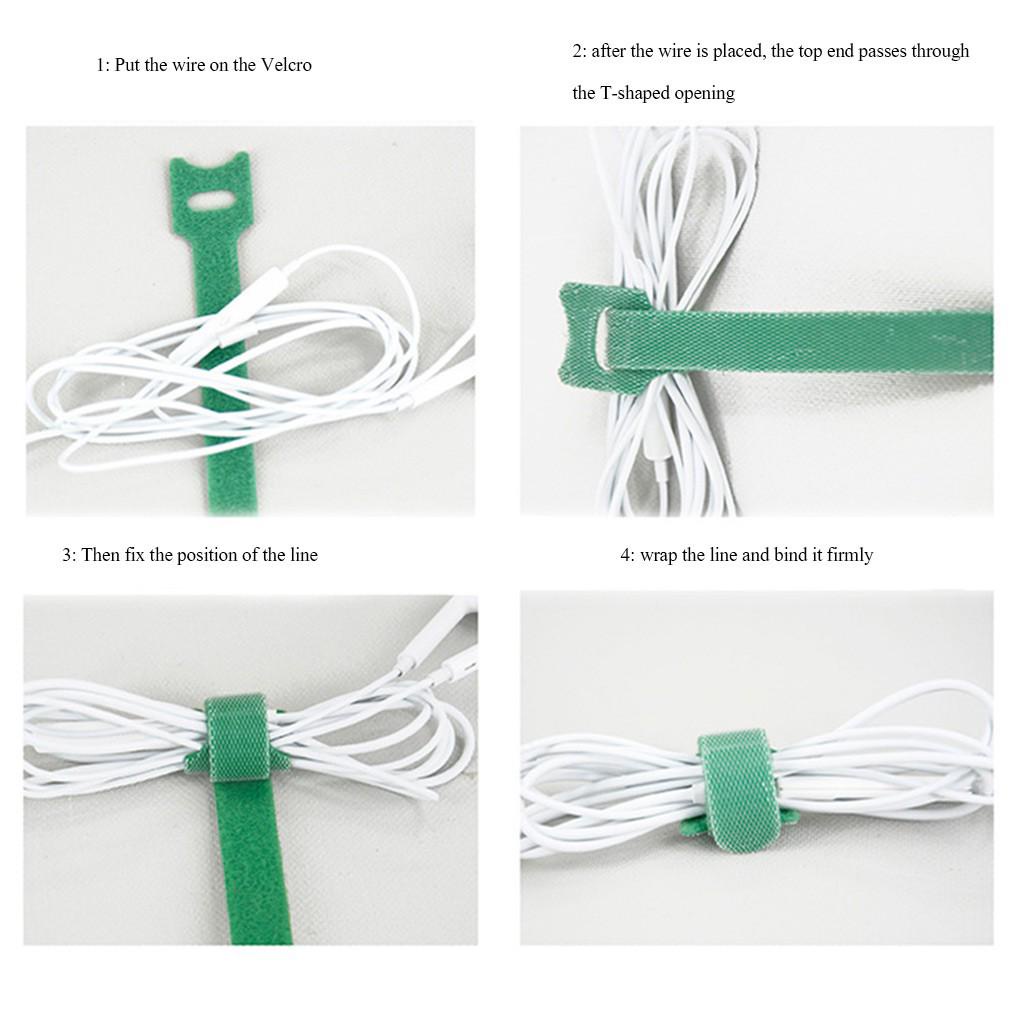 1: Put the wire on the Velcro

2: after the wire is placed, the top end passes through the T-shaped opening

3: Then fix the position of the line

4: wrap the line and bind it firmly