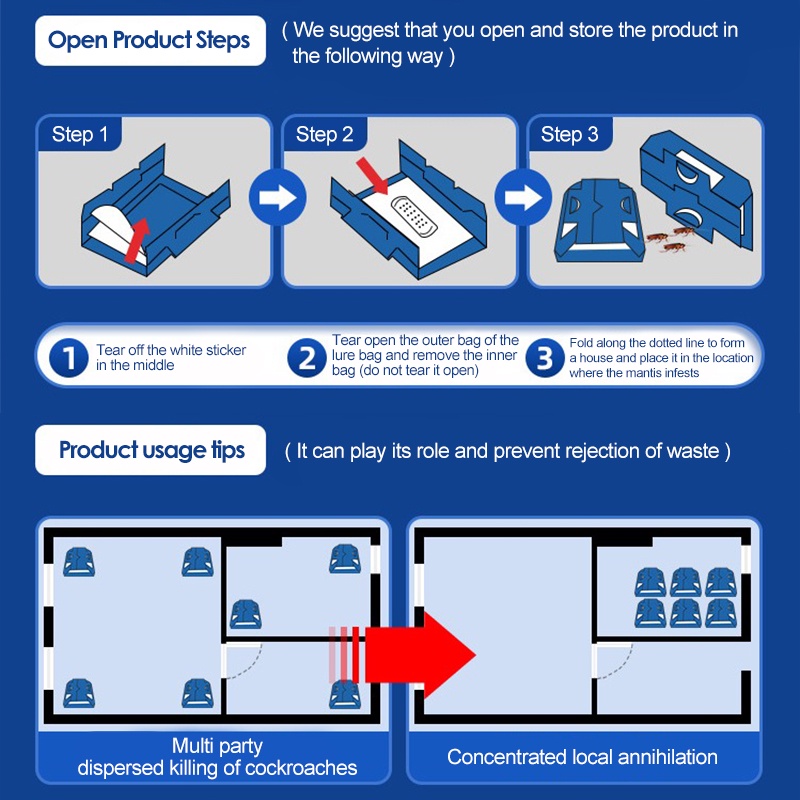 Open Product Steps

( We suggest that you open and store the product in the following way )

Step 1

Step 2

Step 3

1 Tear off the white sticker in the middle

2 Tear open the outer bag of the lure bag and remove the inner bag (do not tear it open)

3 Fold along the dotted line to form a house and place it in the location where the mantis infests

Product usage tips

( It can play its role and prevent rejection of waste )

Multi party dispersed killing of cockroaches

Concentrated local annihilation