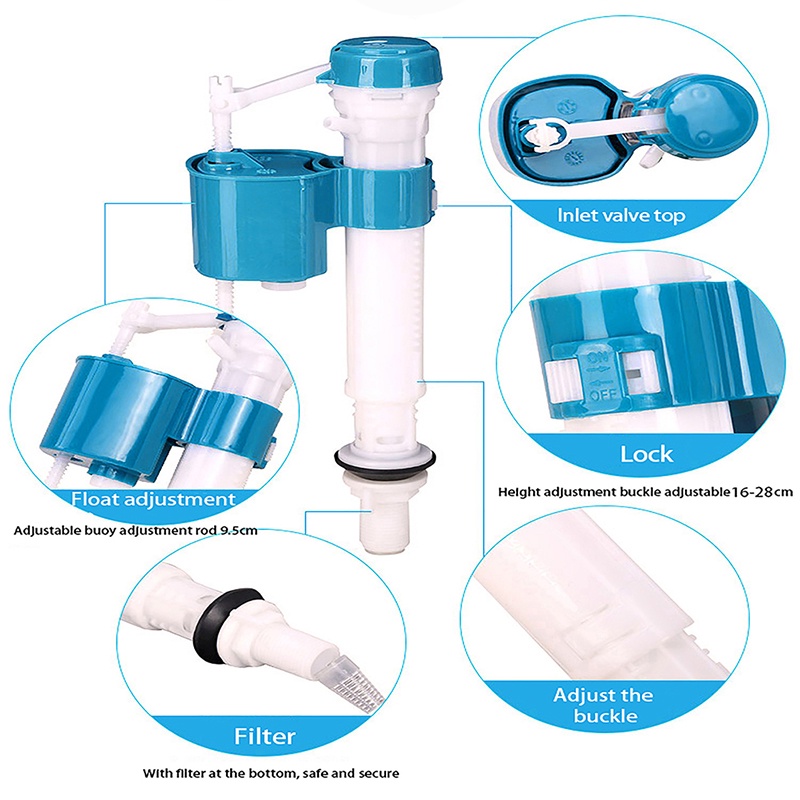 Inlet valve top

ON

OFF

Lock

Height adjustment buckle adjustable16-28cm

Float adjustment

Adjustable buoy adjustment rod 9.5cm

Adjust the buckle

Filter

With filter at the bottom, safe and secure