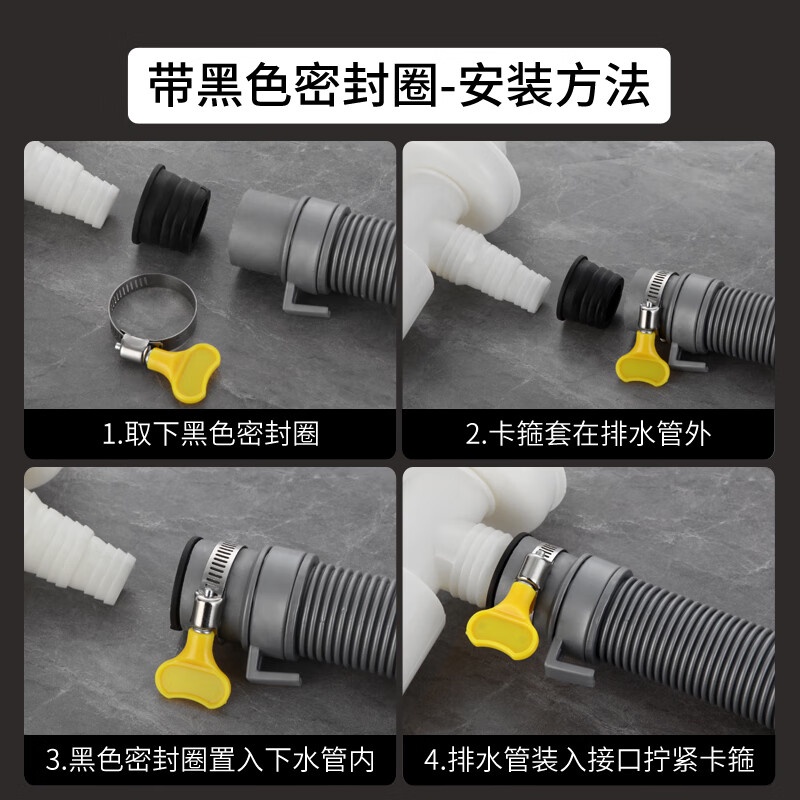 带黑色密封圈-安装方法

1.取下黑色密封圈

2.卡箍套在排水管外

3.黑色密封圈置入下水管内

4.排水管装入接口拧紧卡箍