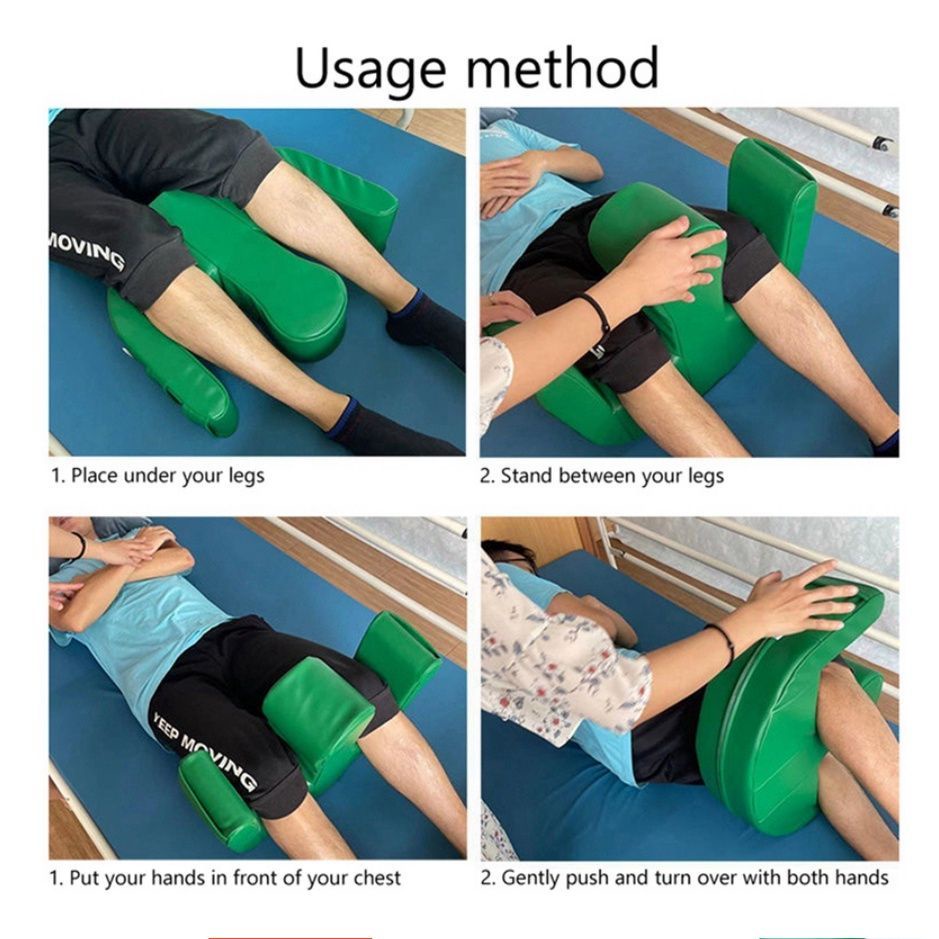 Usage method

MOVING

1. Place under your legs

2. Stand between your legs

KEEP MOVING

1. Put your hands in front of your chest

2. Gently push and turn over with both hands